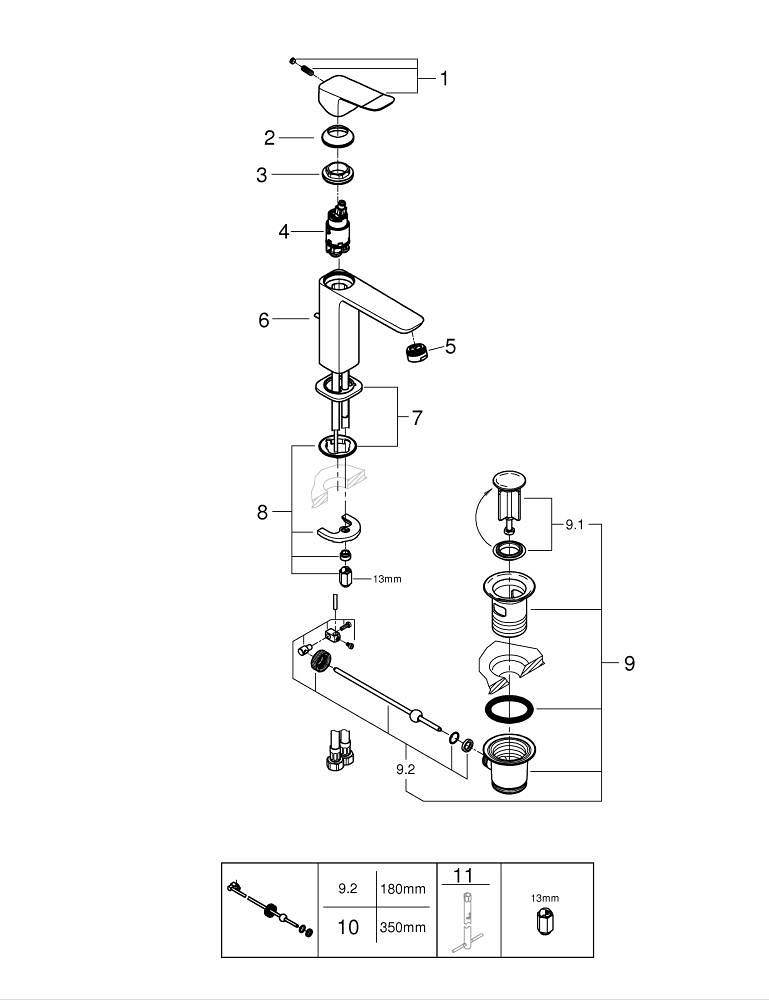 1
2
3
4
6
5
7
8
13mm
9.1
9
9.2

| | 9.2 | 180mm | 11 | 13mm |
|---|---|---|---|---|
| | 10 | 350mm | | |