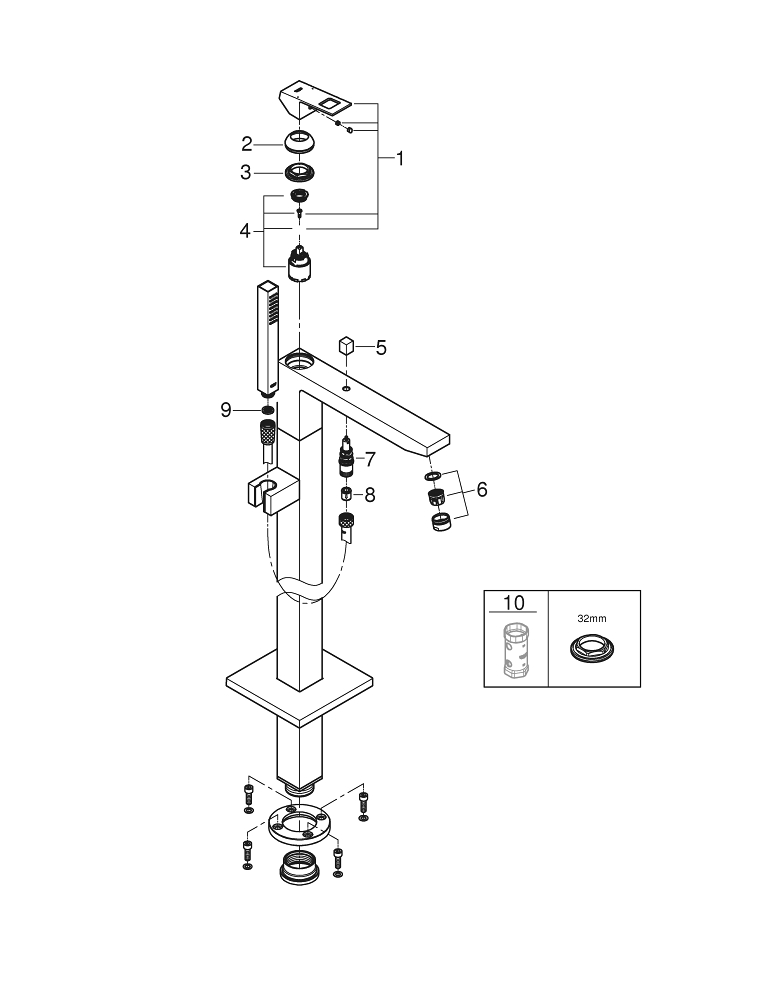 1
2
3
4
5
9
7
8
6
10
32mm