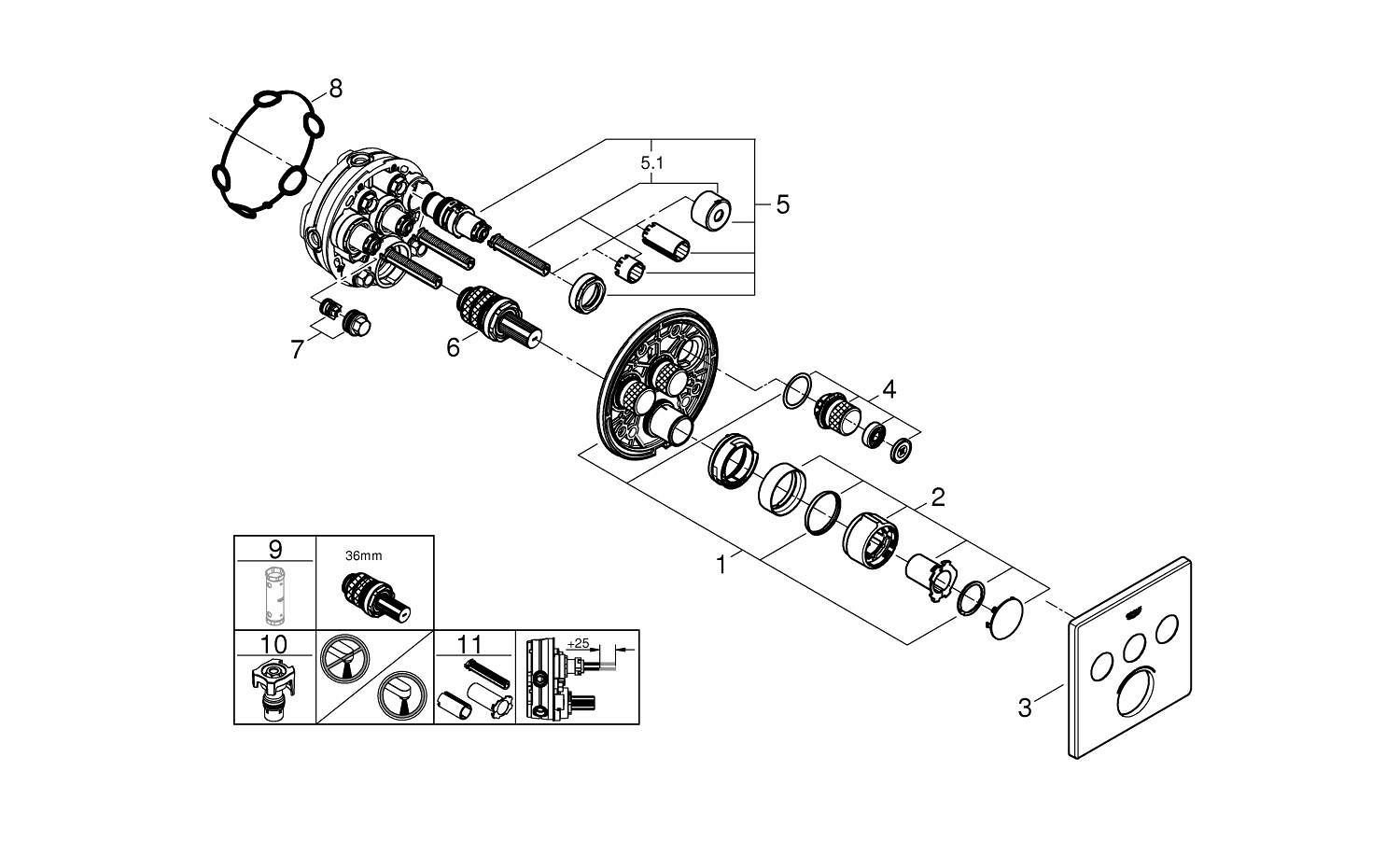 8
5.1
5
7
6
4
2
1
3
9
36mm
10
11
+25