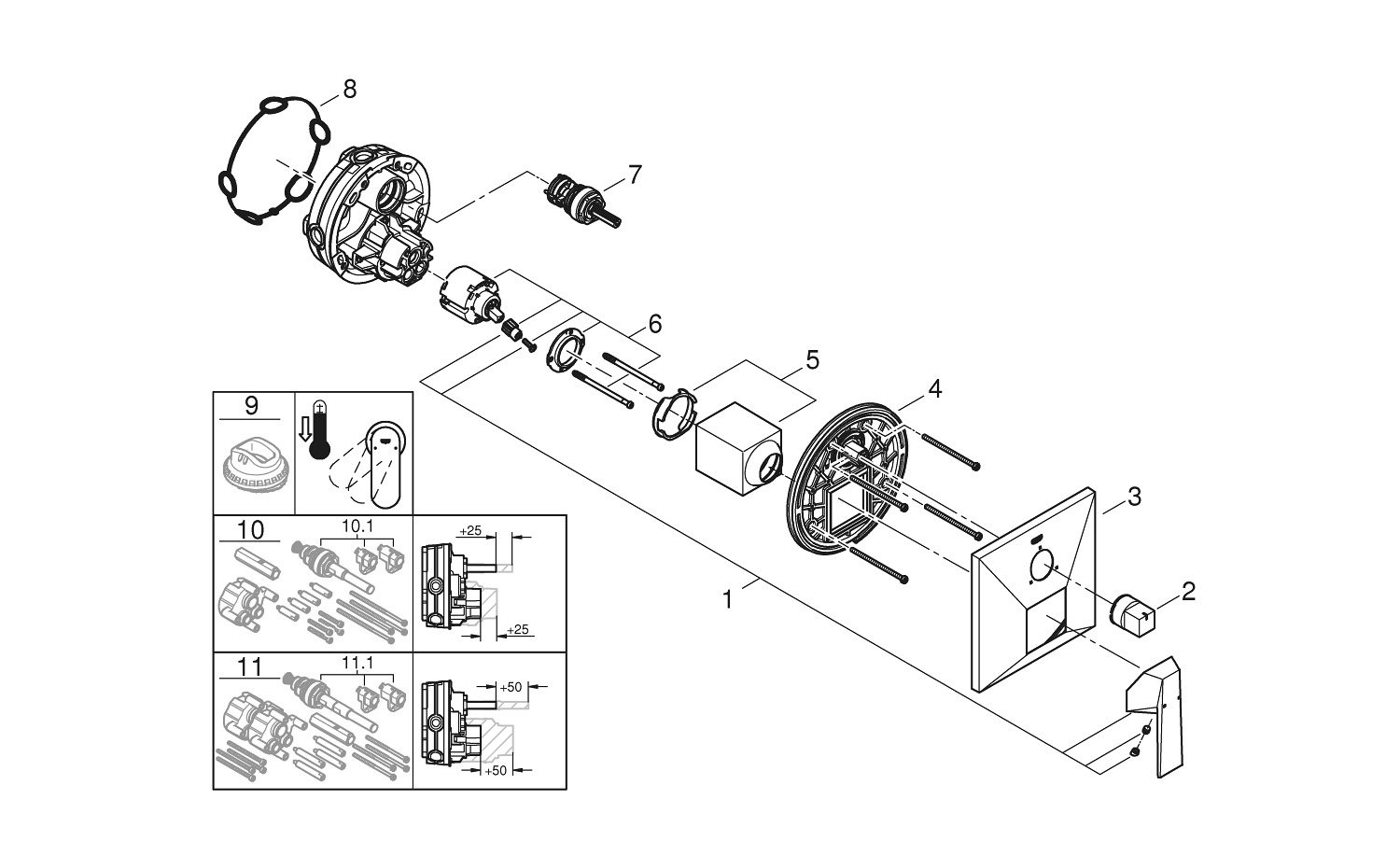 8
7
6
5
4
3
2
1
9
10
10.1
+25
+25
11
11.1
+50
+50