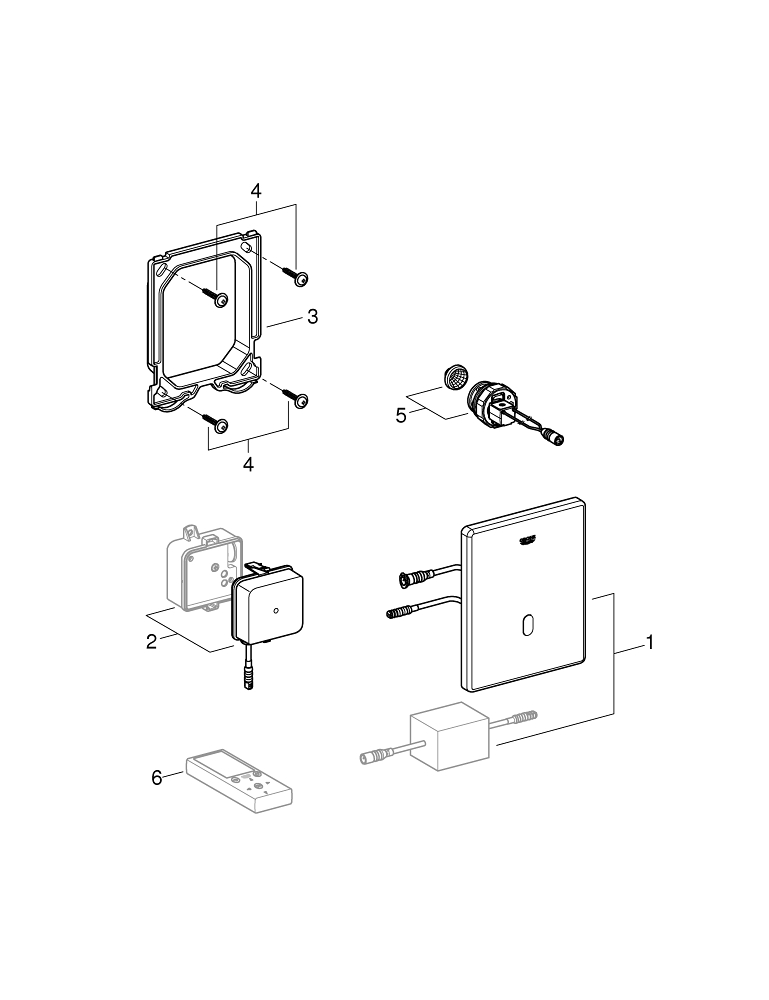 4
3
4
5
2
1
6