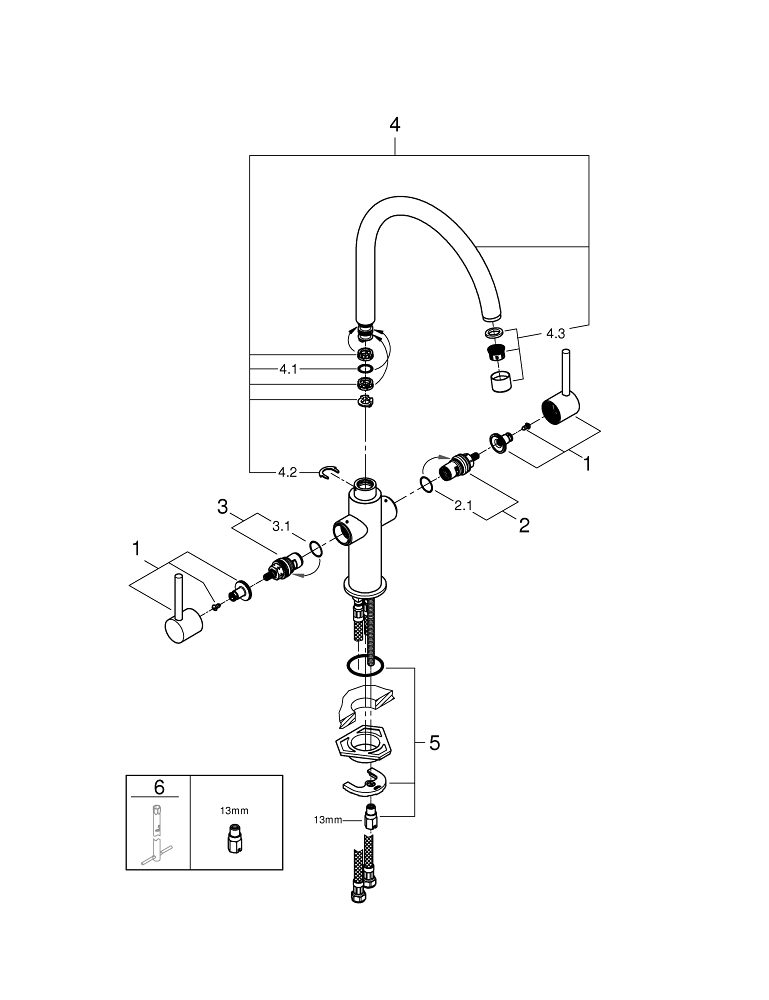 4
4.3
4.1
1
4.2
2.1
2
3
3.1
1
5
6
13mm
13mm