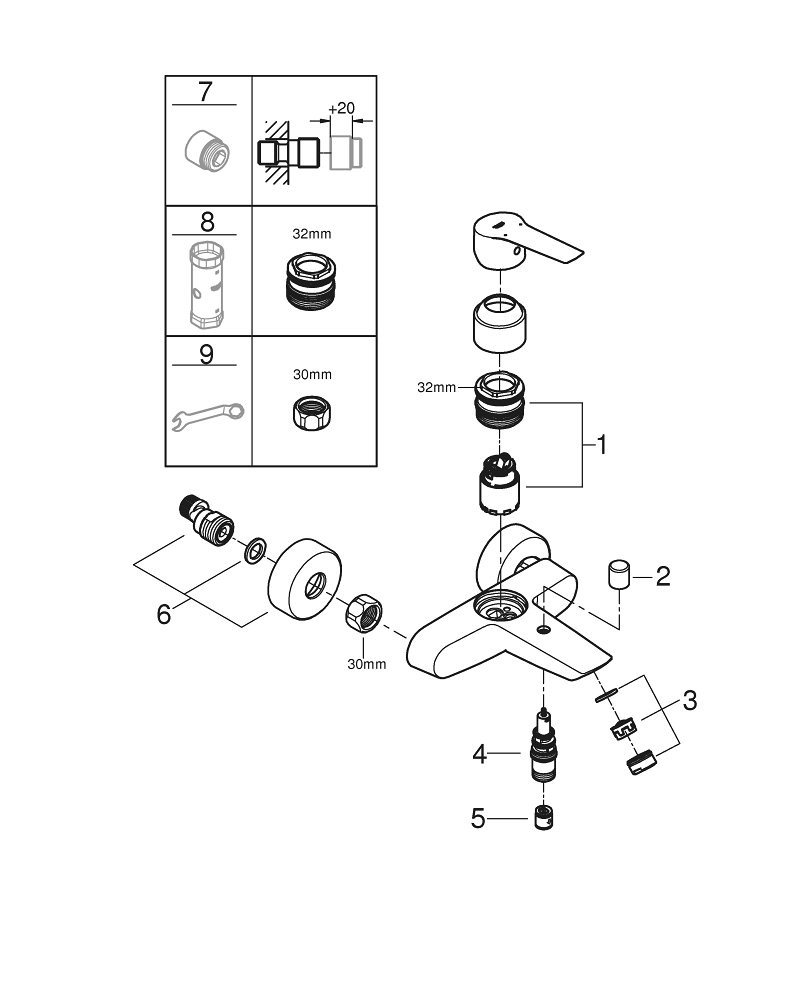 | 7 | +20 |
|---|---|
| 8 | 32mm |
| 9 | 30mm |

32mm
1
2
6
30mm
3
4
5