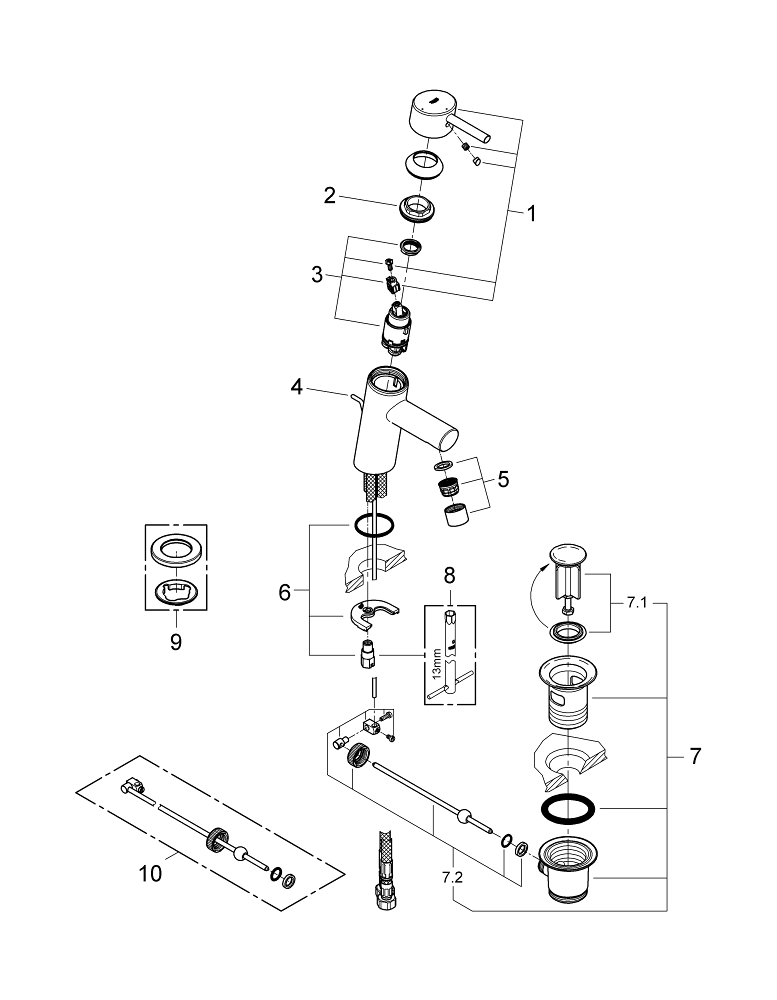 1
2
3
4
5
6
8
13mm
9
7.1
7
10
7.2