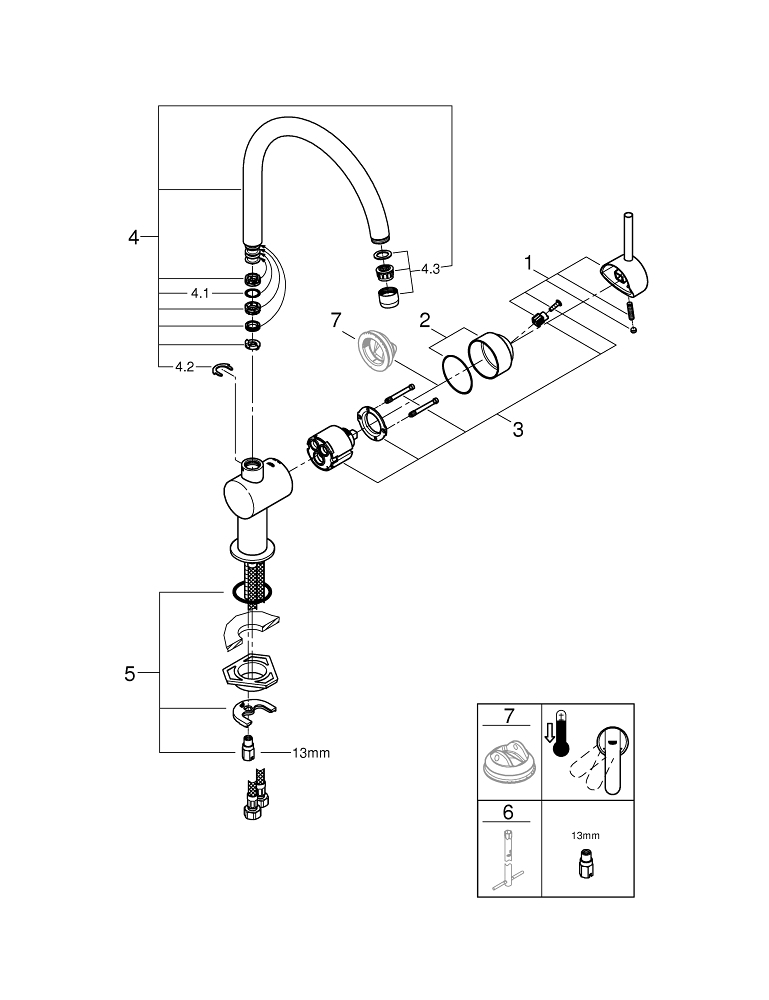 4
4.1
4.2
4.3
1
7
2
3
5
13mm
7
6
13mm