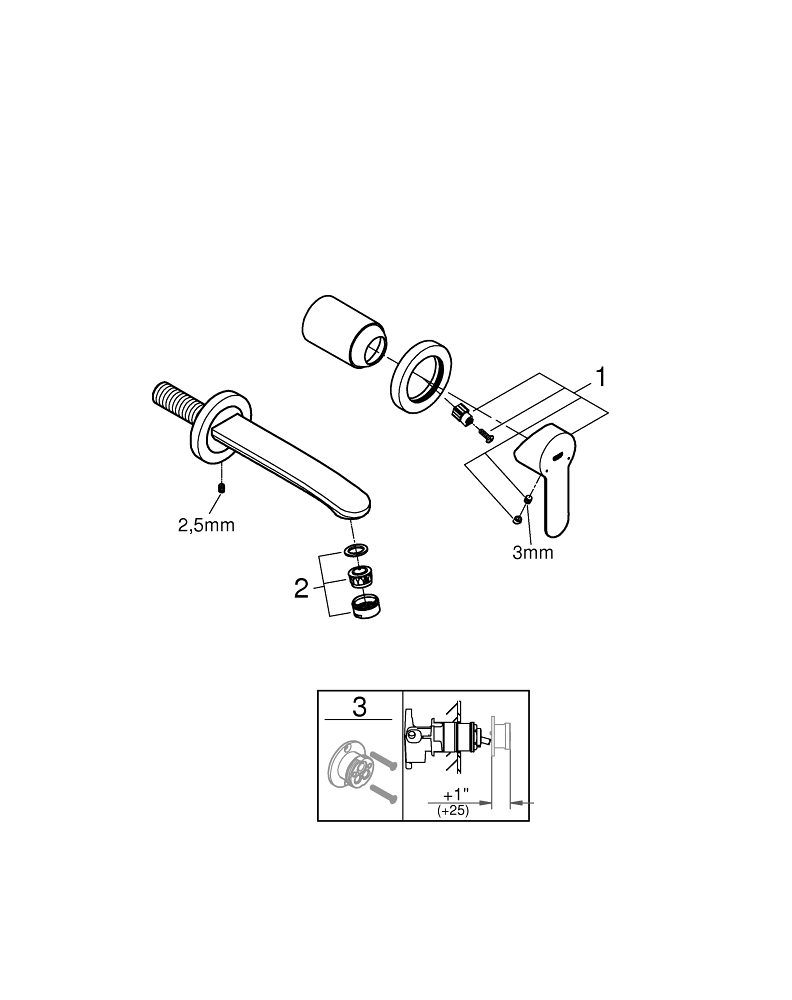 1

2,5mm

3mm

2

3

+1"
(+25)