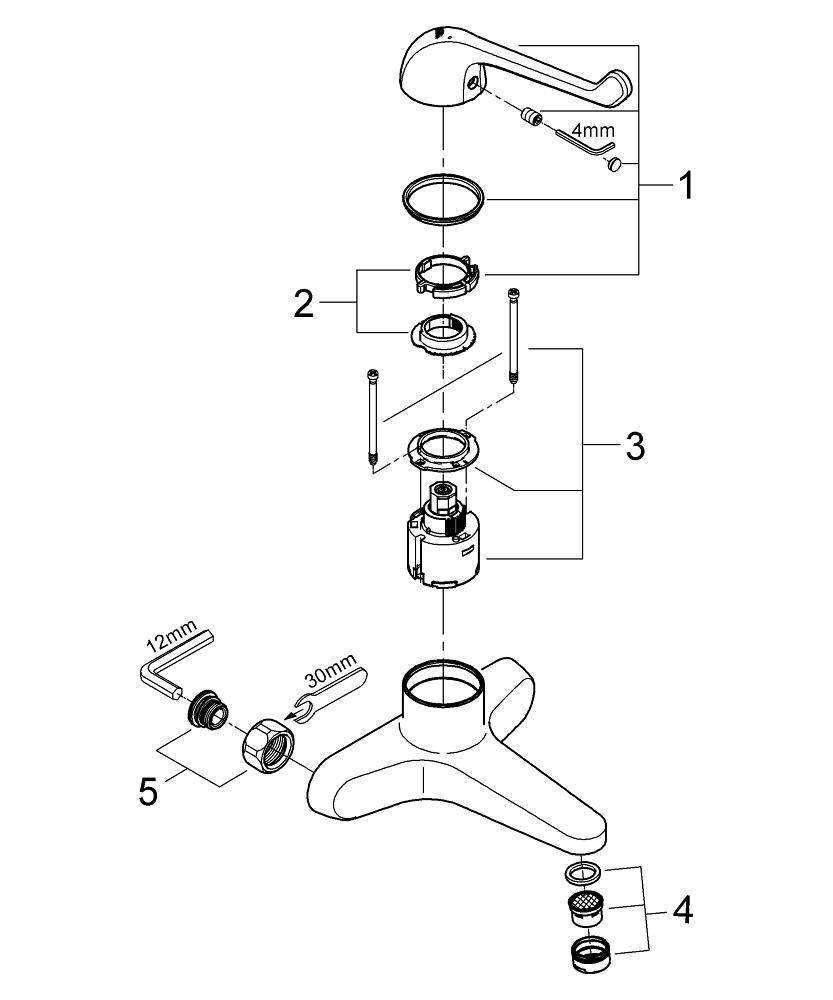 4mm
1
2
3
12mm
30mm
5
4