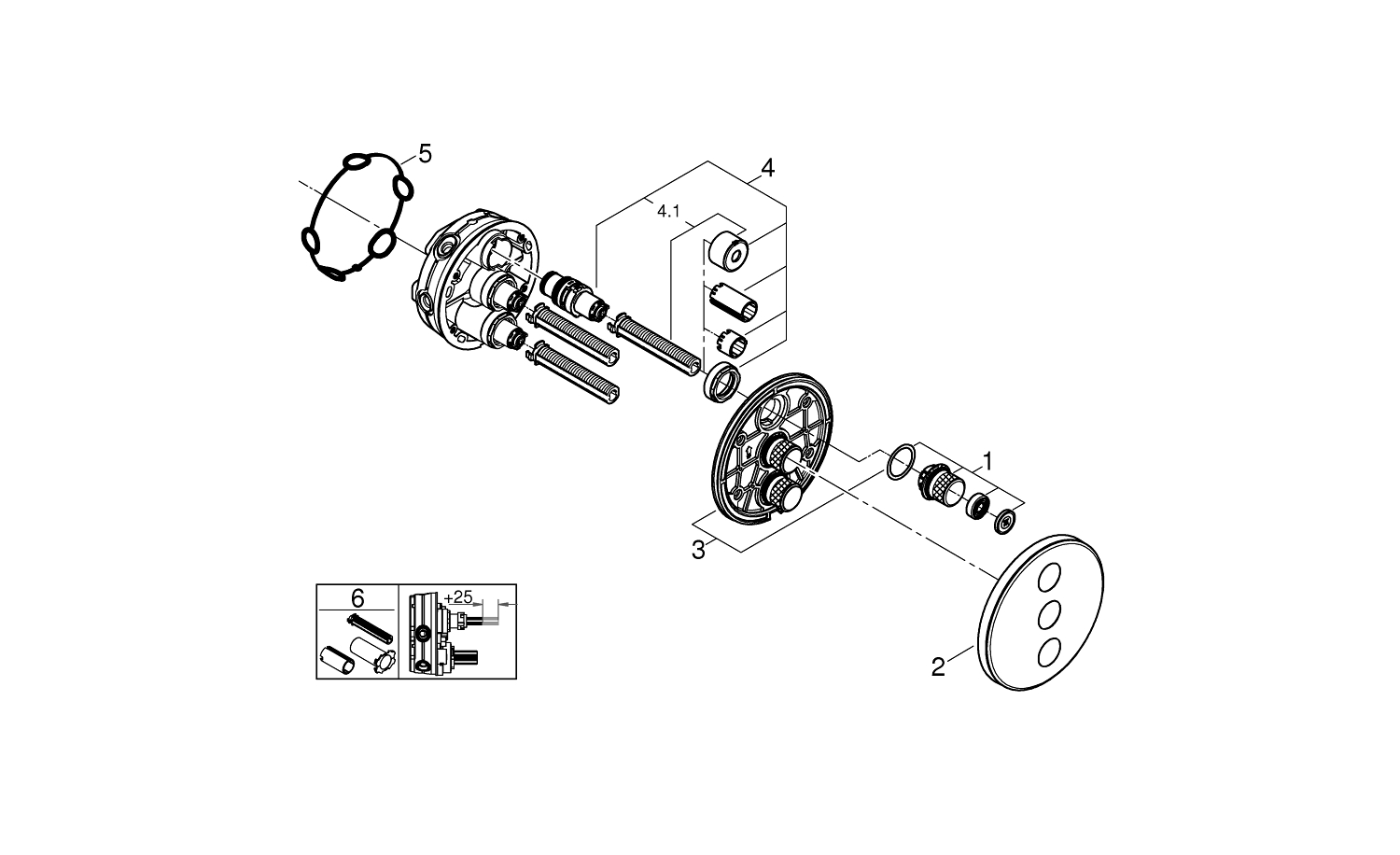 5
4
4.1
1
3
2
6
+25