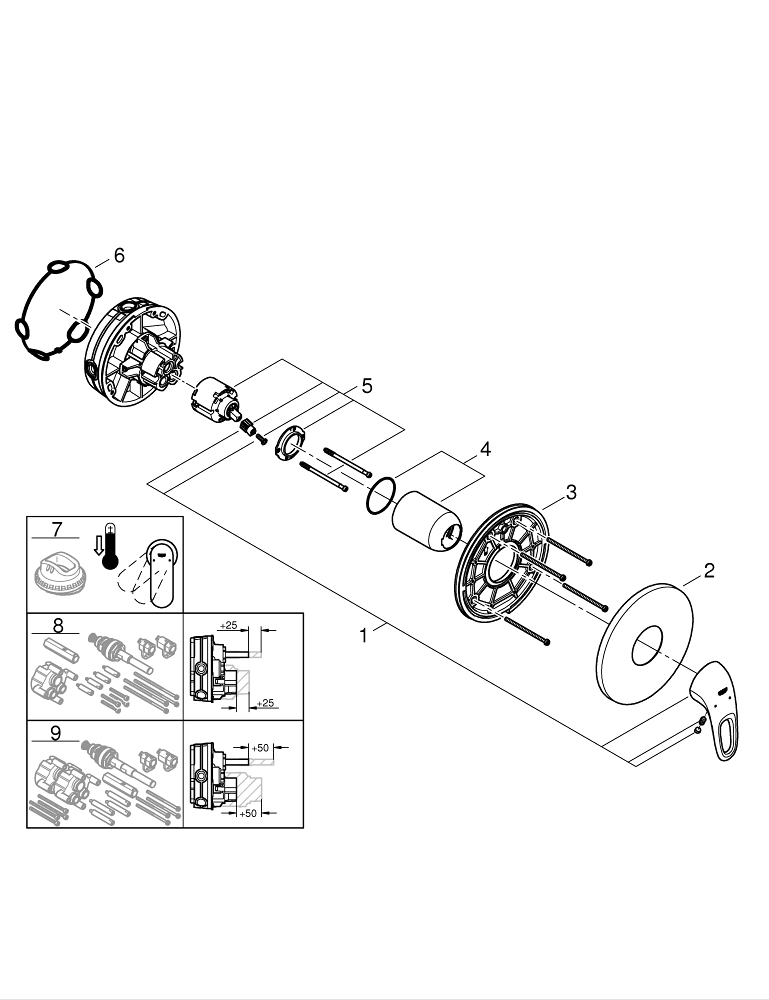 6

5

4

3

2

1

7

8

+25

+25

9

+50

+50