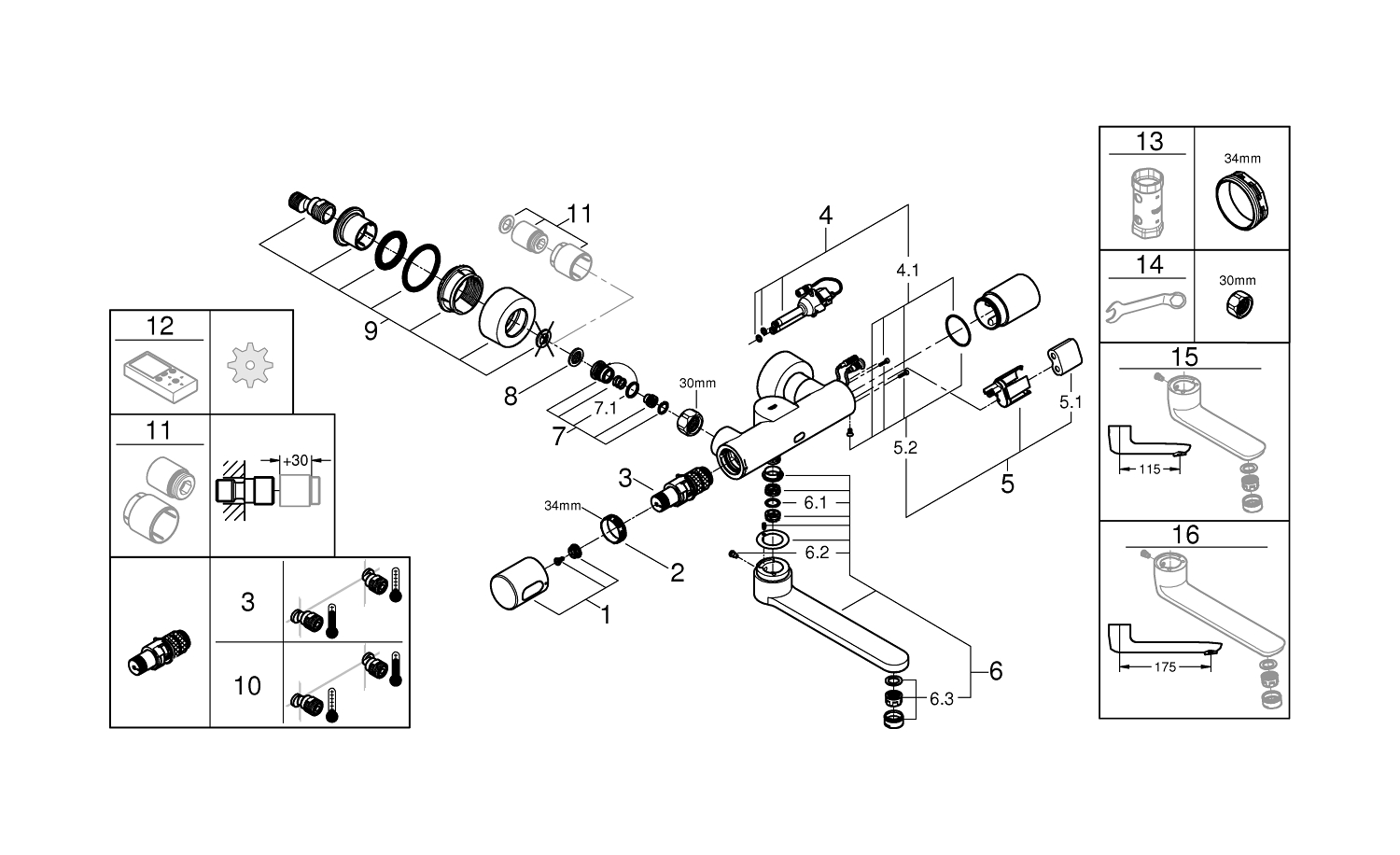 12

11

+30

3

10

11

9

8

7.1

7

30mm

3

34mm

2

1

4

4.1

5.2

5.1

5

6.1

6.2

6

6.3

13

34mm

14

30mm

15

115

16

175