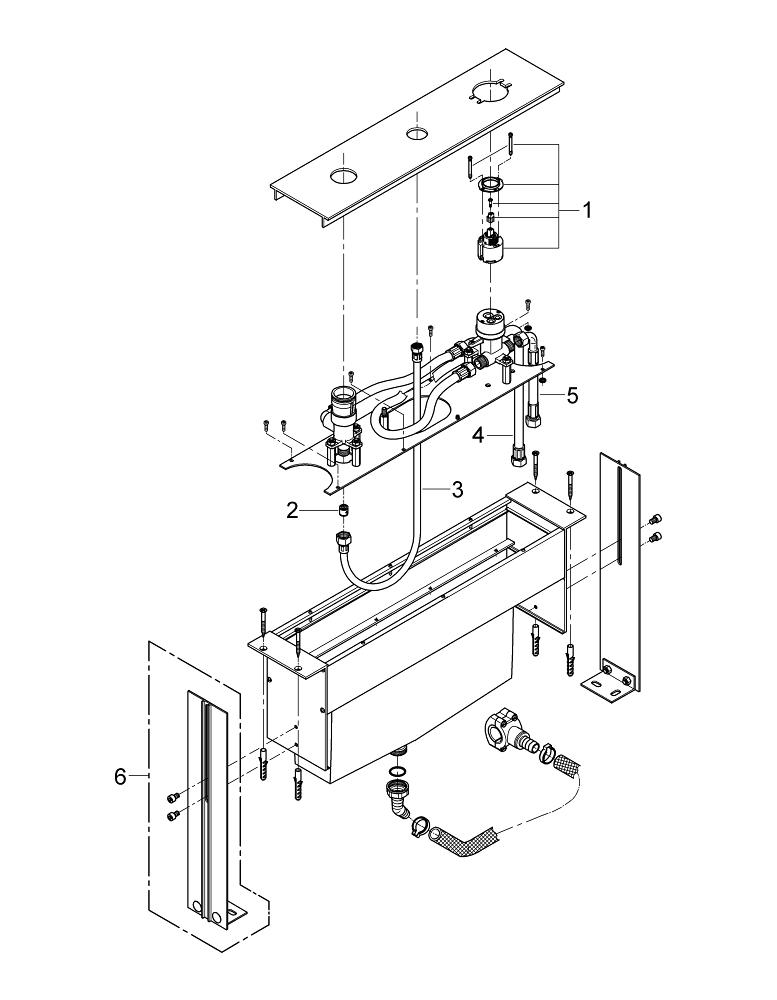 1
5
4
3
2
6