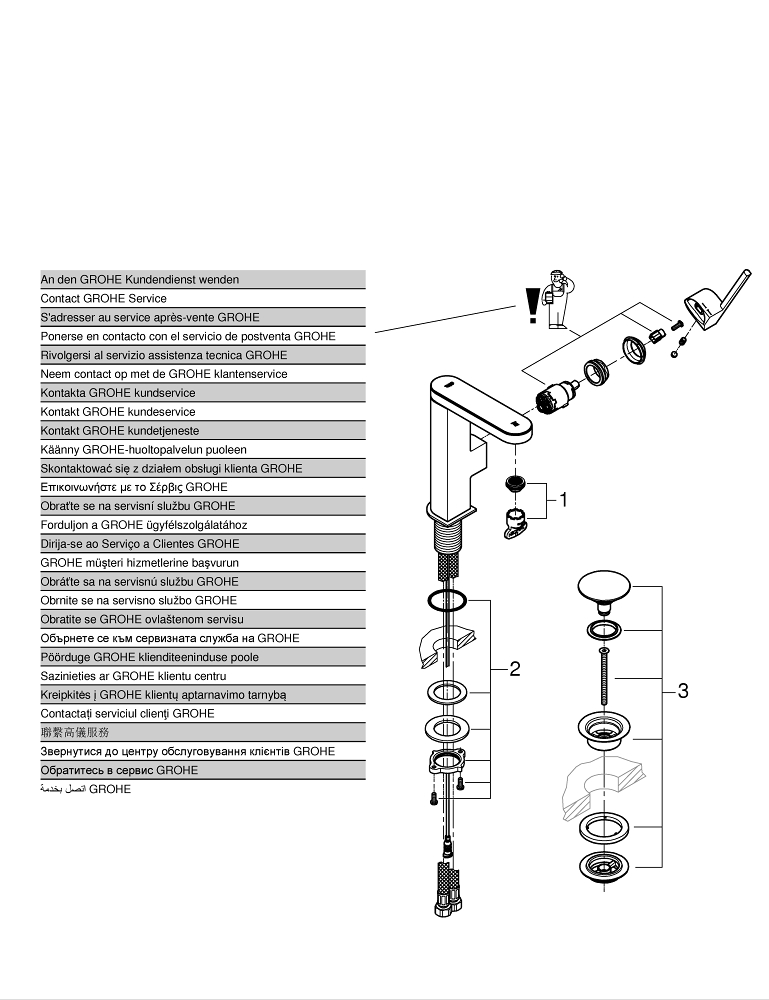 An den GROHE Kundendienst wenden
Contact GROHE Service
S'adresser au service après-vente GROHE
Ponerse en contacto con el servicio de postventa GROHE
Rivolgersi al servizio assistenza tecnica GROHE
Neem contact op met de GROHE klantenservice
Kontakta GROHE kundservice
Kontakt GROHE kundeservice
Kontakt GROHE kundetjeneste
Käänny GROHE-huoltopalvelun puoleen
Skontaktować się z działem obsługi klienta GROHE
Επικοινωνήστε με το Σέρβις GROHE
Obraťte se na servisní službu GROHE
Forduljon a GROHE ügyfélszolgálatához
Dirija-se ao Serviço a Clientes GROHE
GROHE müşteri hizmetlerine başvurun
Obráťte sa na servisnú službu GROHE
Obrnite se na servisno službo GROHE
Obratite se GROHE ovlaštenom servisu
Обърнете се към сервизната служба на GROHE
Pöörduge GROHE klienditeeninduse poole
Sazinieties ar GROHE klientu centru
Kreipkitės į GROHE klientų aptarnavimo tarnybą
Contactați serviciul clienți GROHE
聯繫高儀服務
Звернутися до центру обслуговування клієнтів GROHE
Обратитесь в сервис GROHE
اتصل بخدمة GROHE

1
2
3