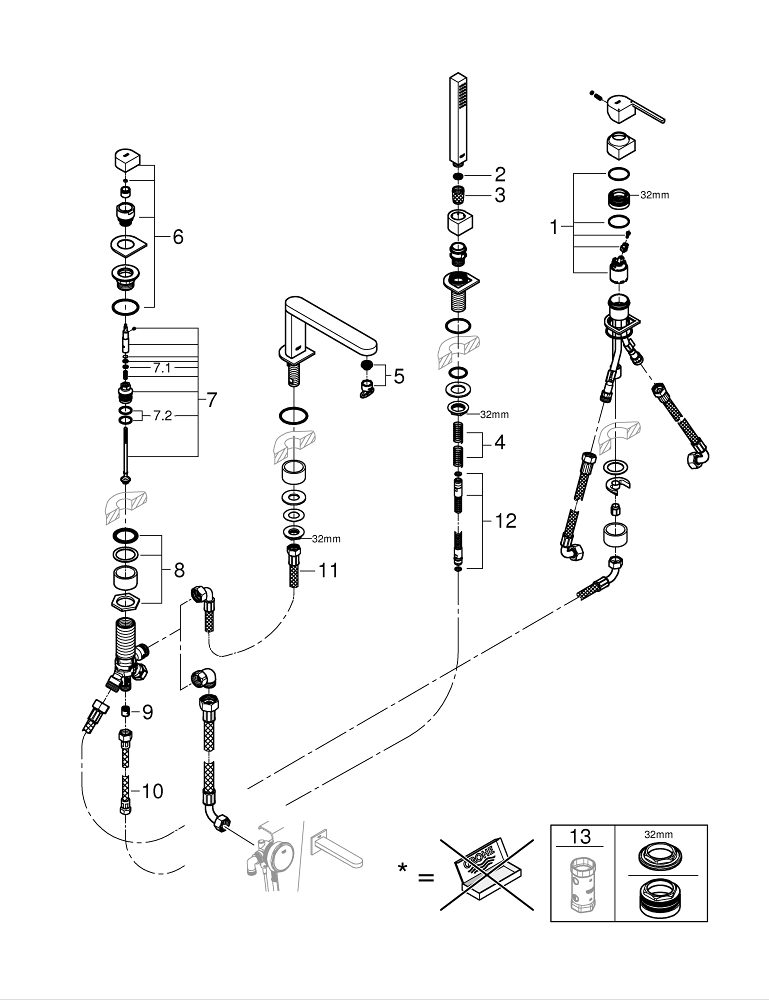 6

7.1

7

7.2

8

9

10

5

32mm

11

2

3

32mm

4

12

1

32mm

* =

13

32mm