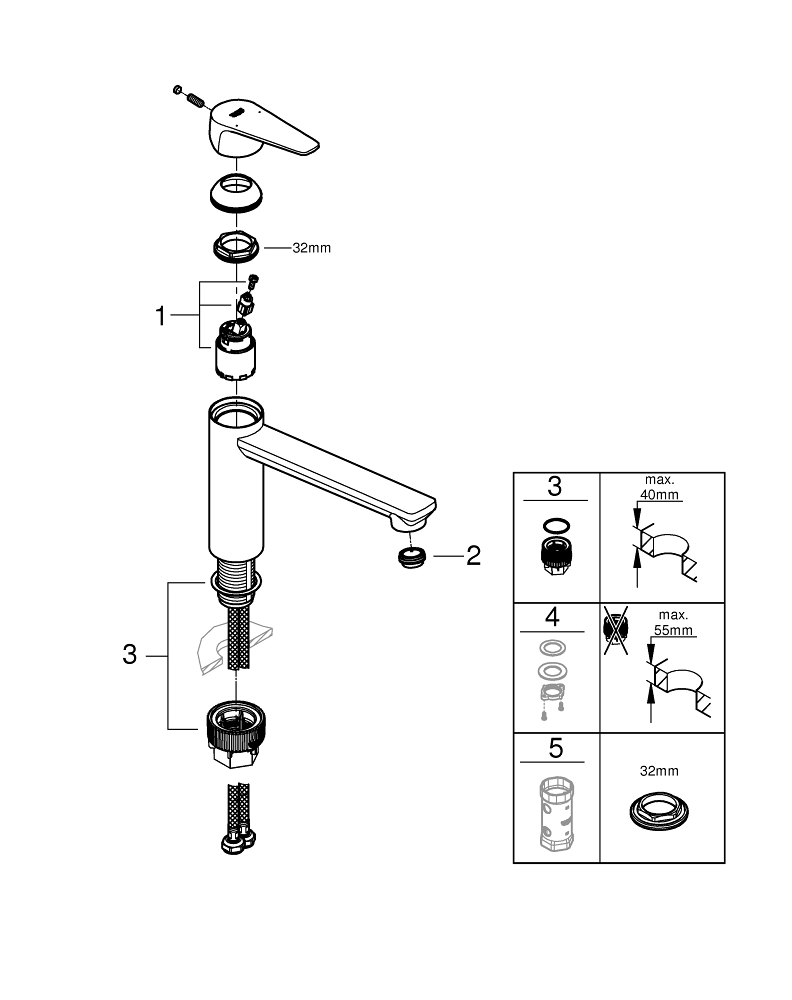 32mm

1

2

3

| 3 | max. 40mm |
|---|---|
| 4 | max. 55mm |
| 5 | 32mm |