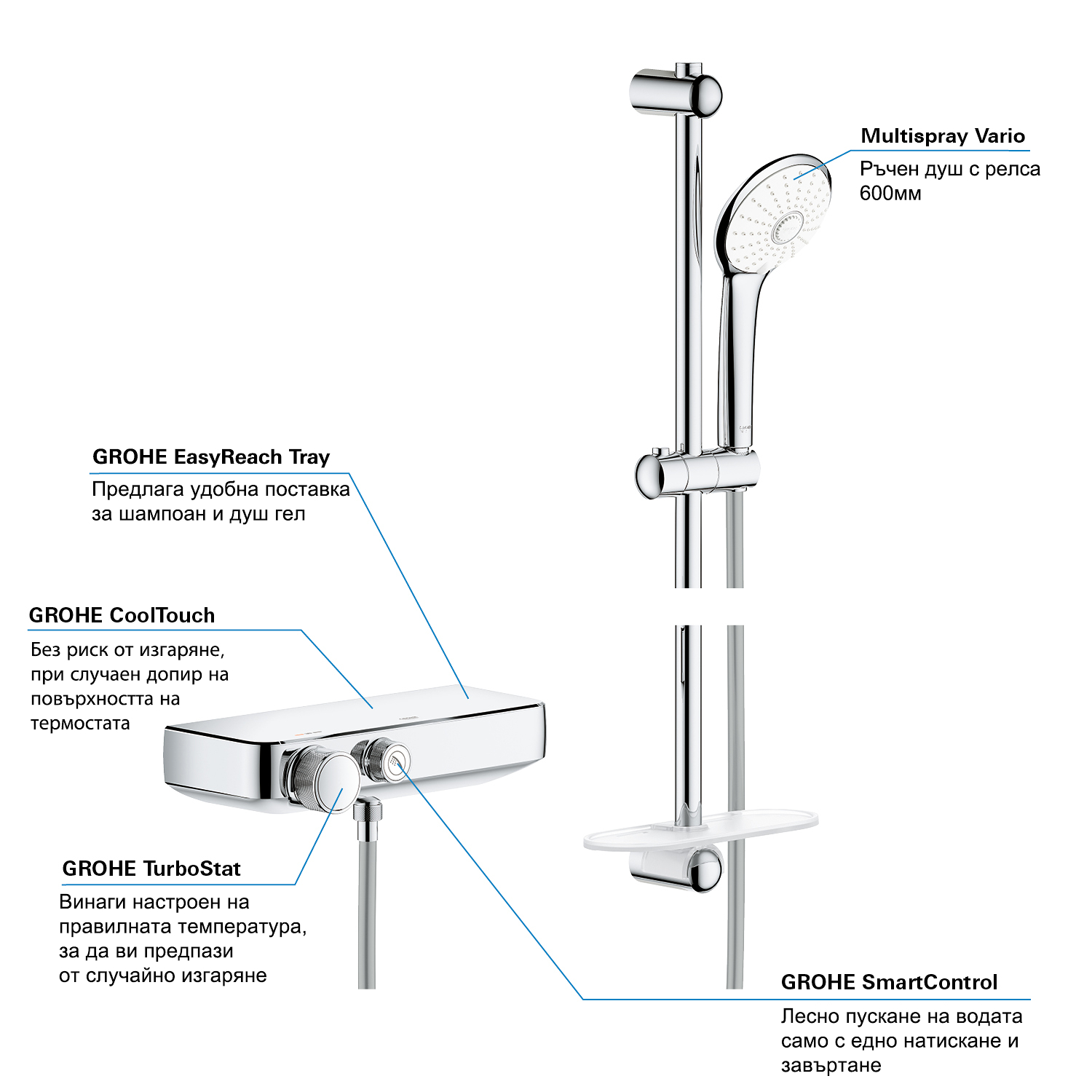 Multispray Vario

Ръчен душ с релса 600мм

GROHE EasyReach Tray

Предлага удобна поставка за шампоан и душ гел

GROHE CoolTouch

Без риск от изгаряне, при случаен допир на повърхността на термостата

GROHE TurboStat

Винаги настроен на правилната температура, за да ви предпази от случайно изгаряне

GROHE SmartControl

Лесно пускане на водата само с едно натискане и завъртане