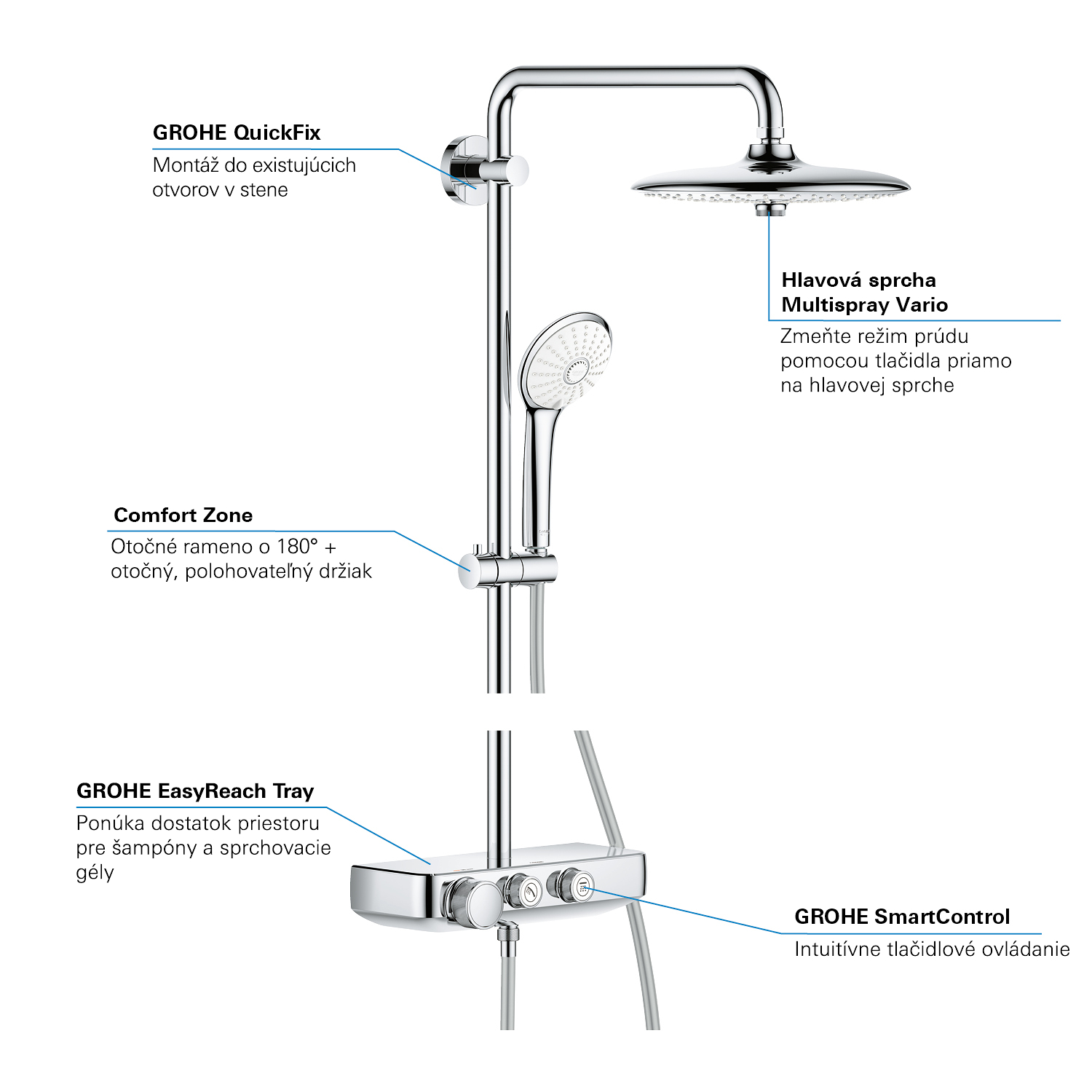 GROHE QuickFix
Montáž do existujúcich otvorov v stene

Hlavová sprcha Multispray Vario
Zmeňte režim prúdu pomocou tlačidla priamo na hlavovej sprche

Comfort Zone
Otočné rameno o 180° + otočný, polohovateľný držiak

GROHE EasyReach Tray
Ponúka dostatok priestoru pre šampóny a sprchovacie gély

GROHE SmartControl
Intuitívne tlačidlové ovládanie