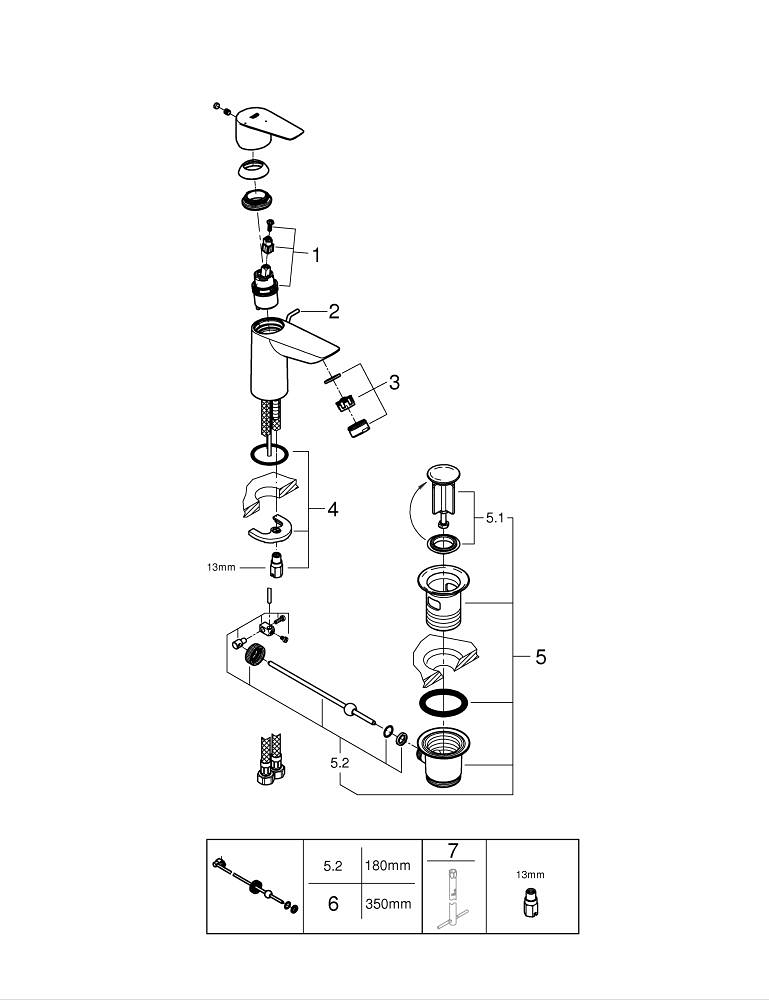 1
2
3
4
13mm
5.1
5
5.2

| | 5.2 | 180mm | 7 | 13mm |
|---|---|---|---|---|
| | 6 | 350mm | | |