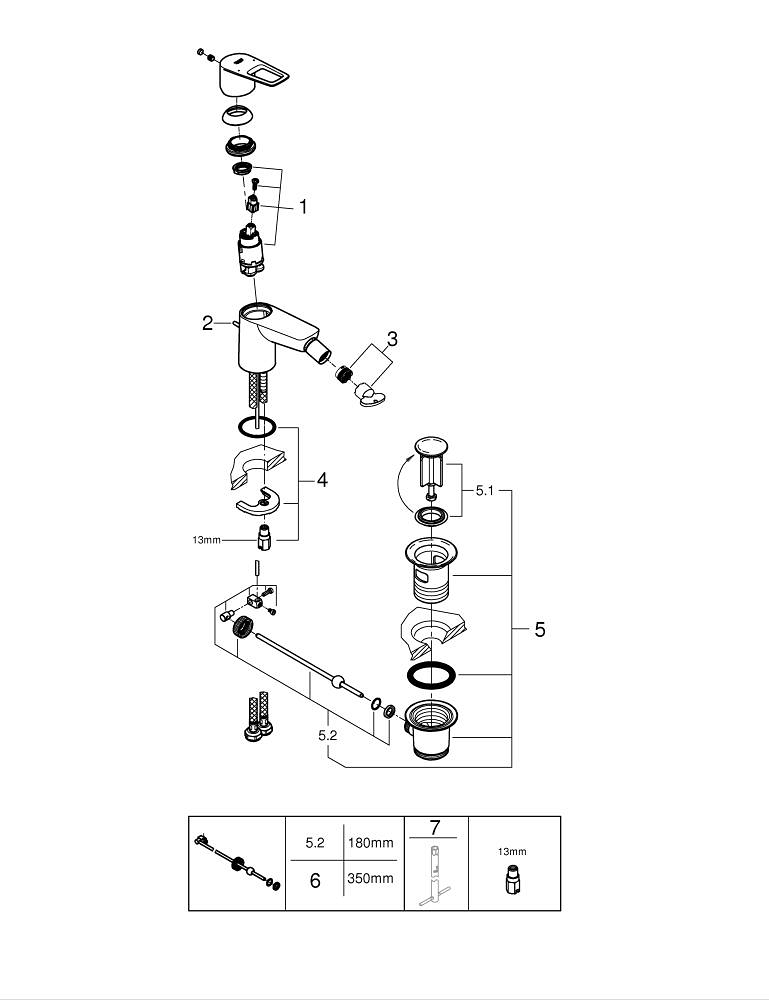 1

2

3

4

13mm

5.1

5

5.2

| | 5.2 | 180mm | 7 | 13mm |
|---|---|---|---|---|
| | 6 | 350mm | | |