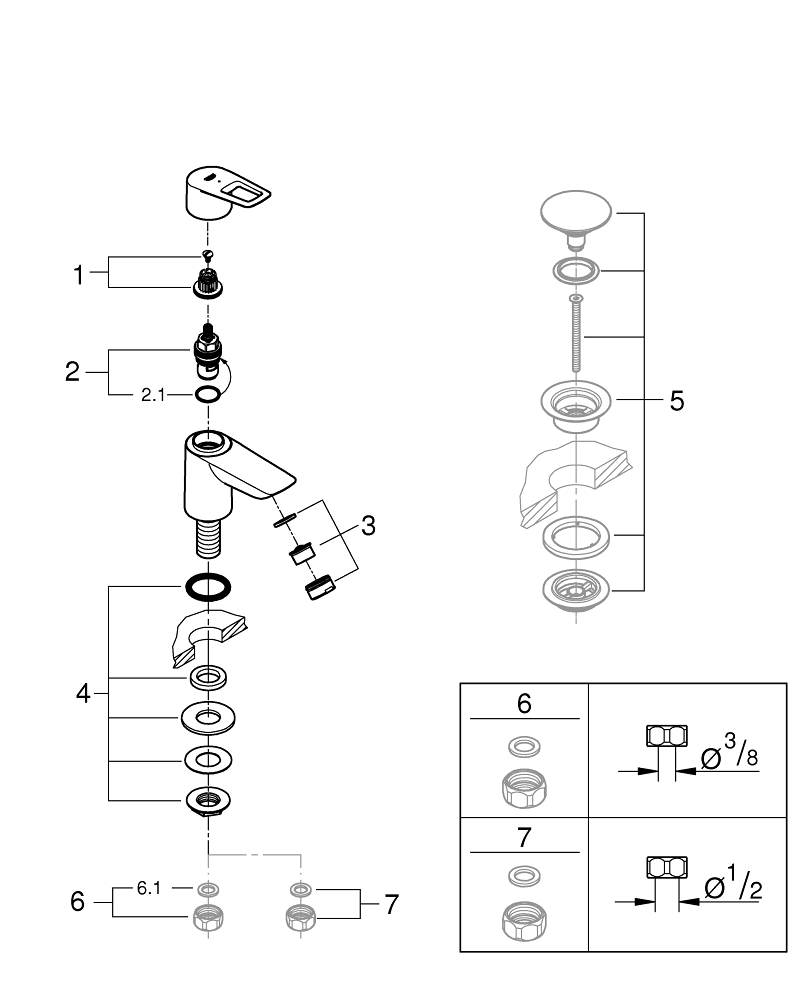 1

2

2.1

3

4

6

6.1

7

5

| 6 | $Ø^3/_8$ |
|---|---|
| 7 | $Ø^1/_2$ |