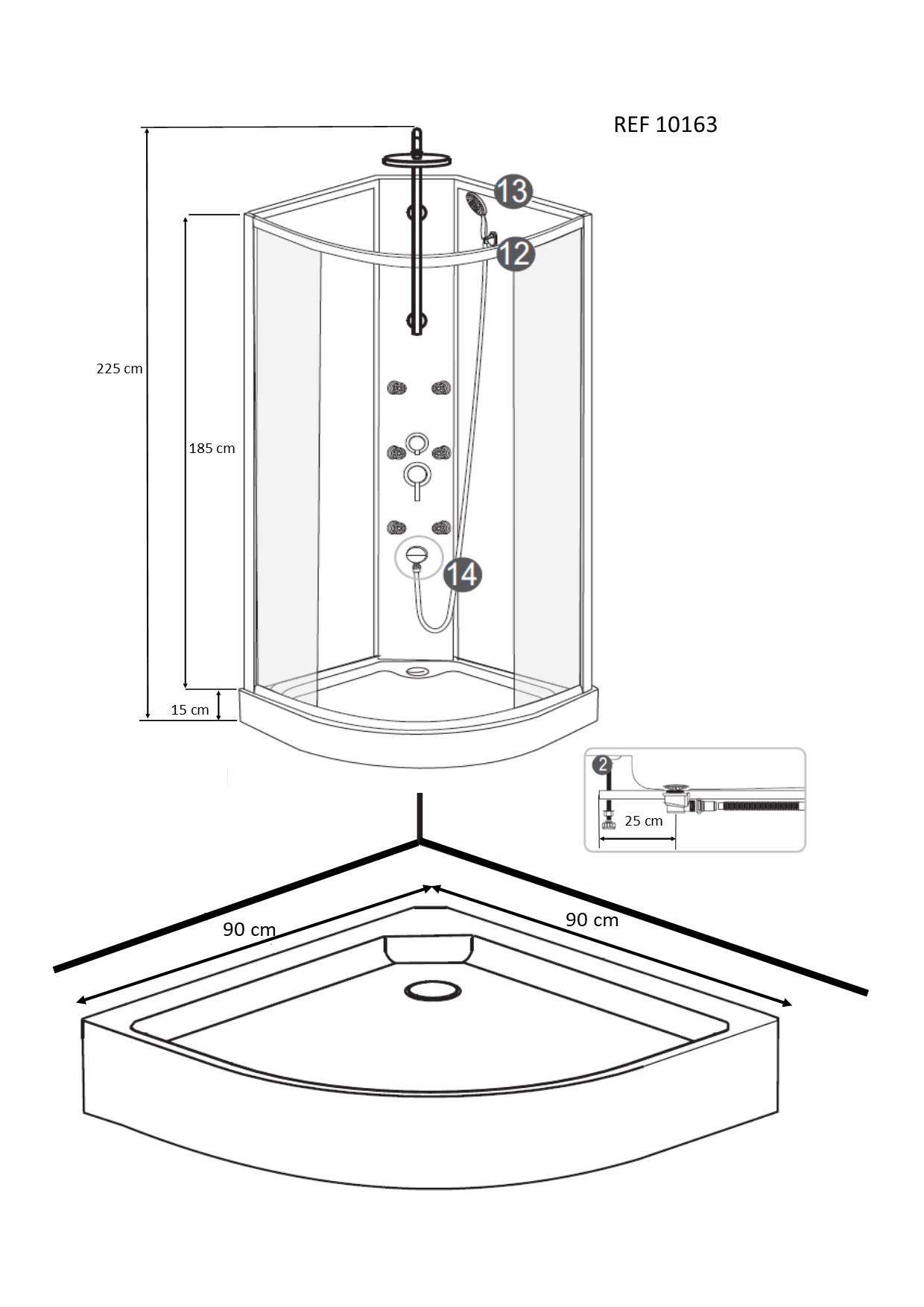 REF 10163

13

12

225 cm

185 cm

14

15 cm

2

25 cm

90 cm

90 cm