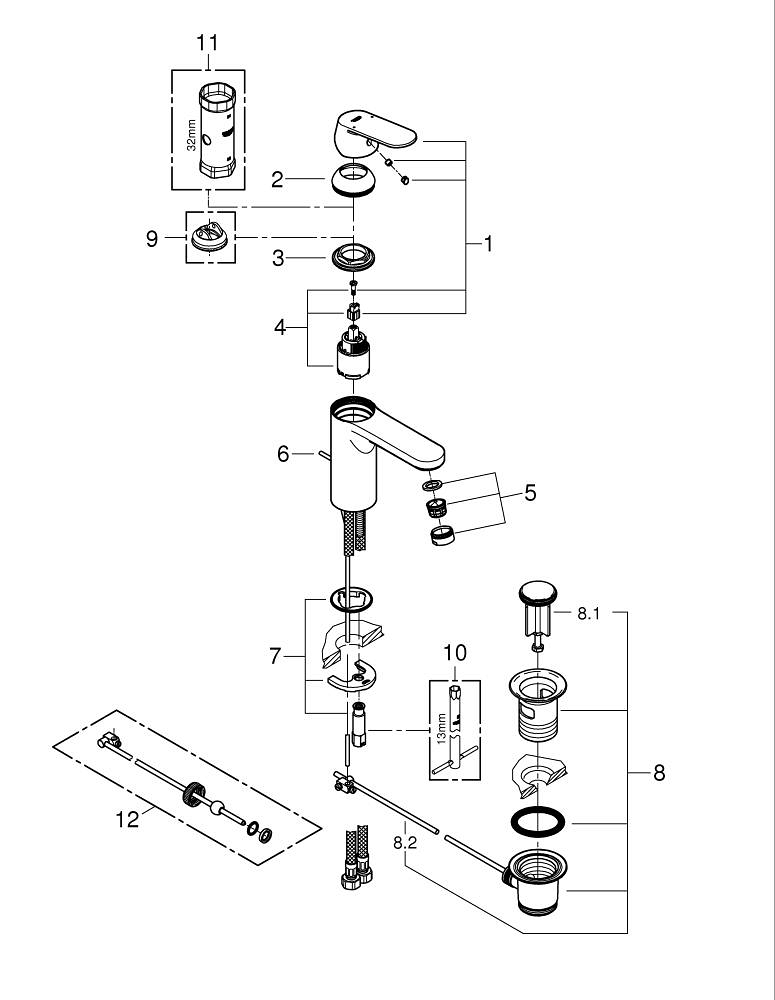 11
32mm
2
9
3
1
4
6
5
7
10
13mm
8.1
8
12
8.2