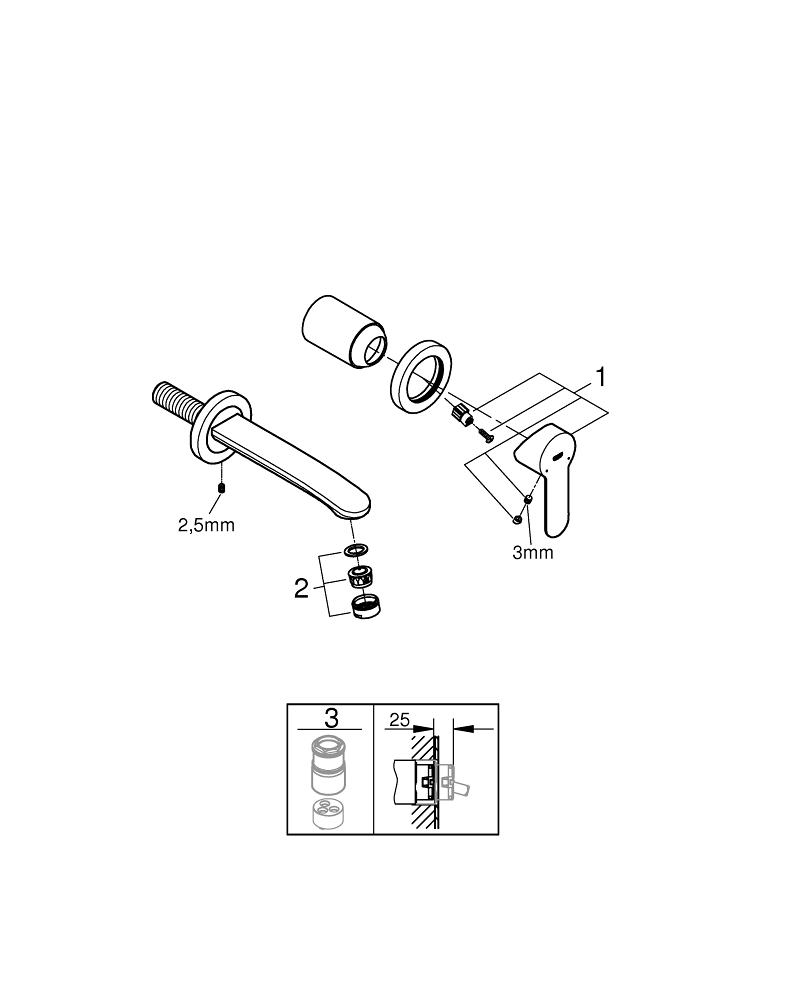 1
2,5mm
3mm
2
3
25