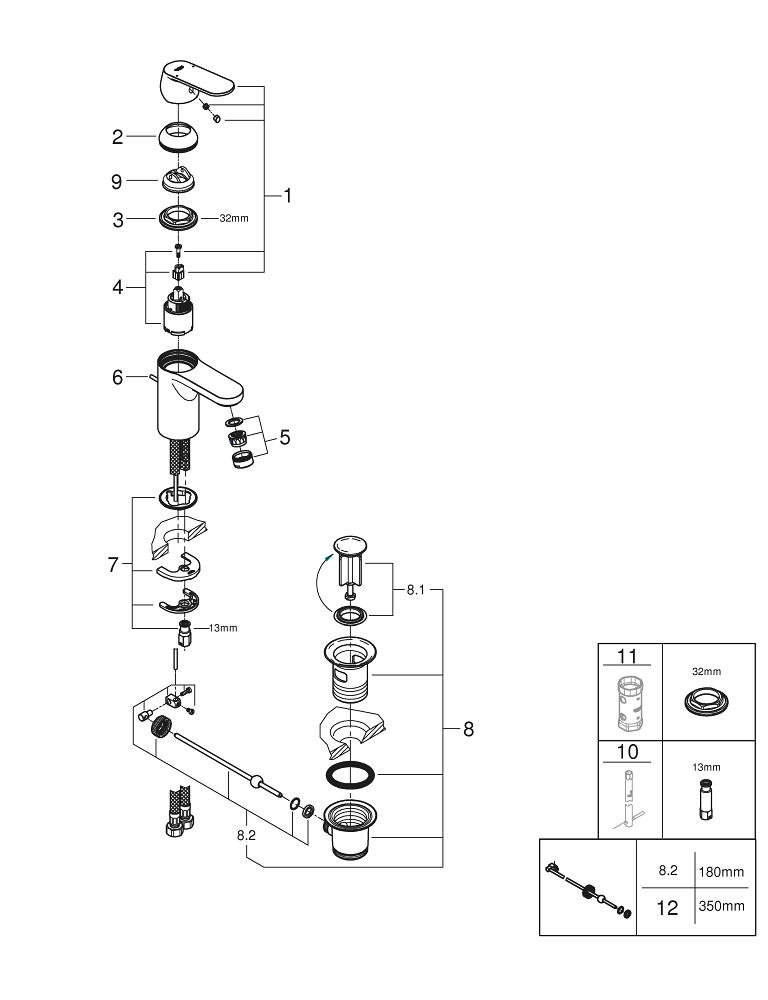 2
9
3
32mm
1
4
6
5
7
13mm
8.1
8
8.2

| 11 | 32mm |
|---|---|
| 10 | 13mm |

| | 8.2 | 180mm |
|---|---|---|
| | 12 | 350mm |