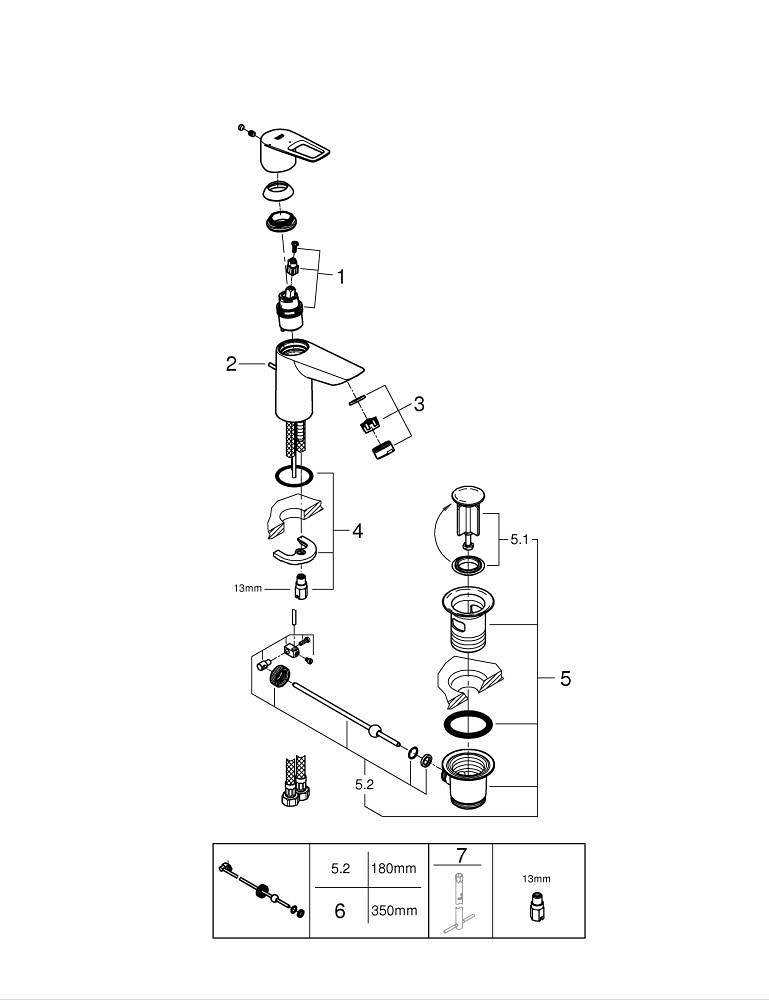 1
2
3
4
13mm
5.1
5
5.2

| | 5.2 | 180mm | 7 | 13mm |
|---|---|---|---|---|
| | 6 | 350mm | | |