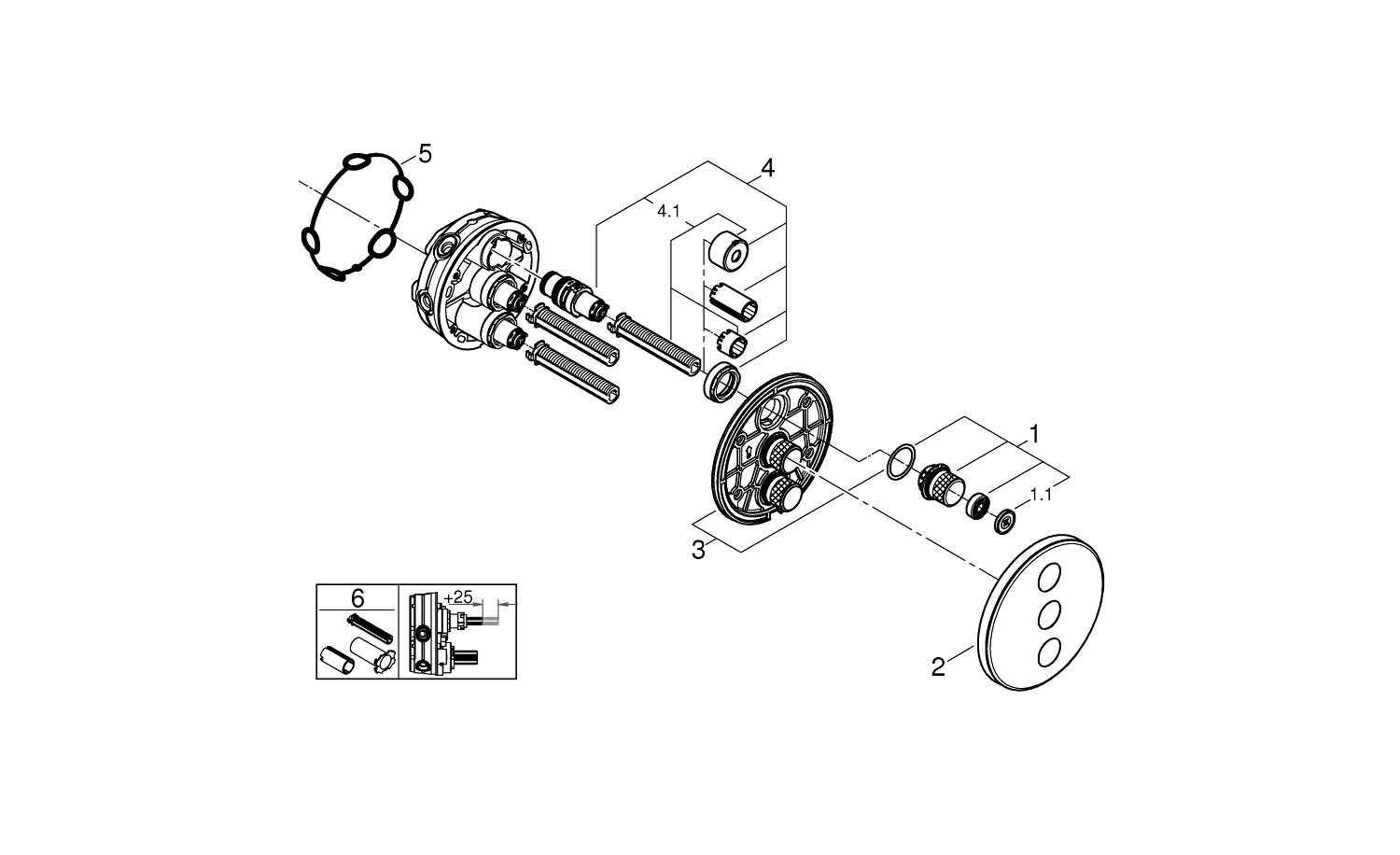 5
4
4.1
1
1.1
3
2
6
+25