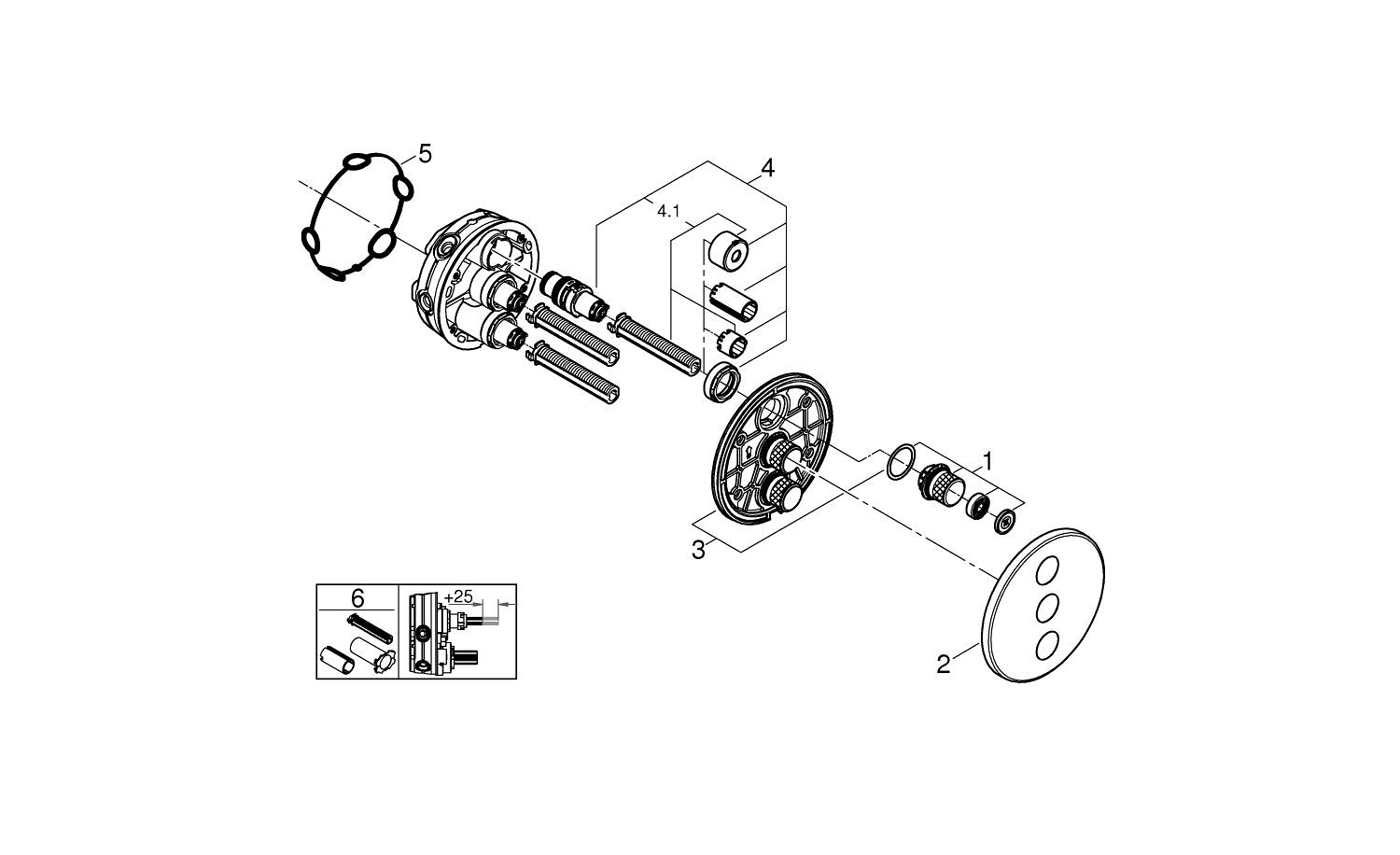 5
4
4.1
1
3
2
6
+25