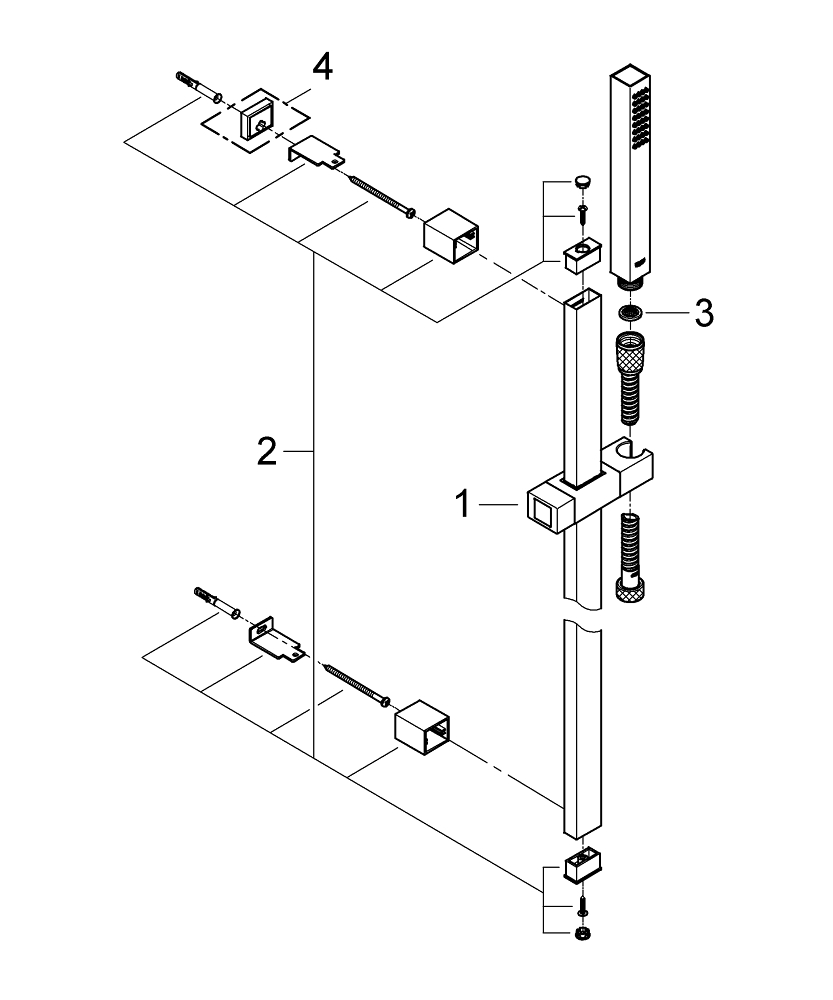 4
3
2
1