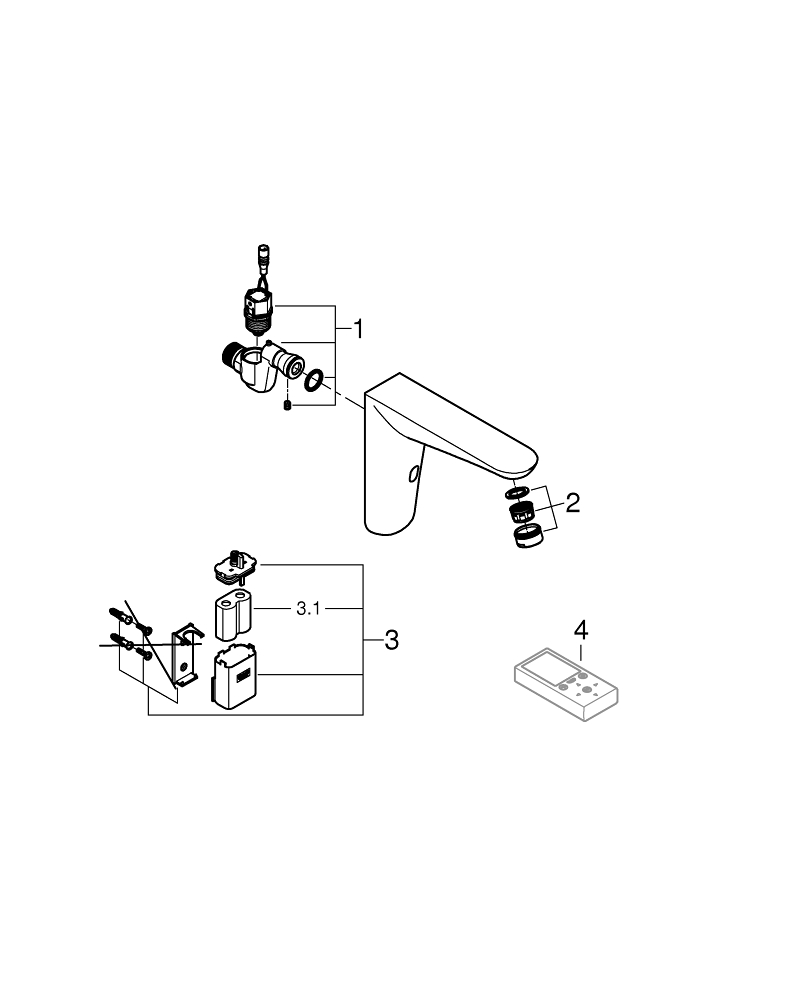 1

2

3.1

3

4