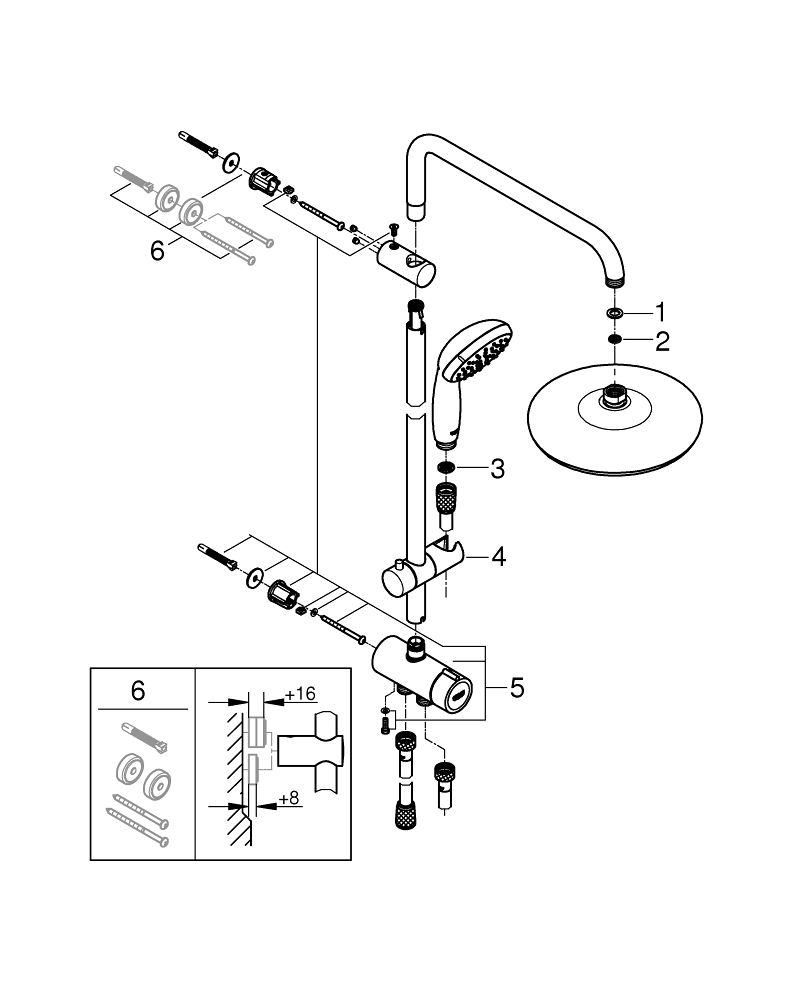 6
1
2
3
4
5
6
+16
+8