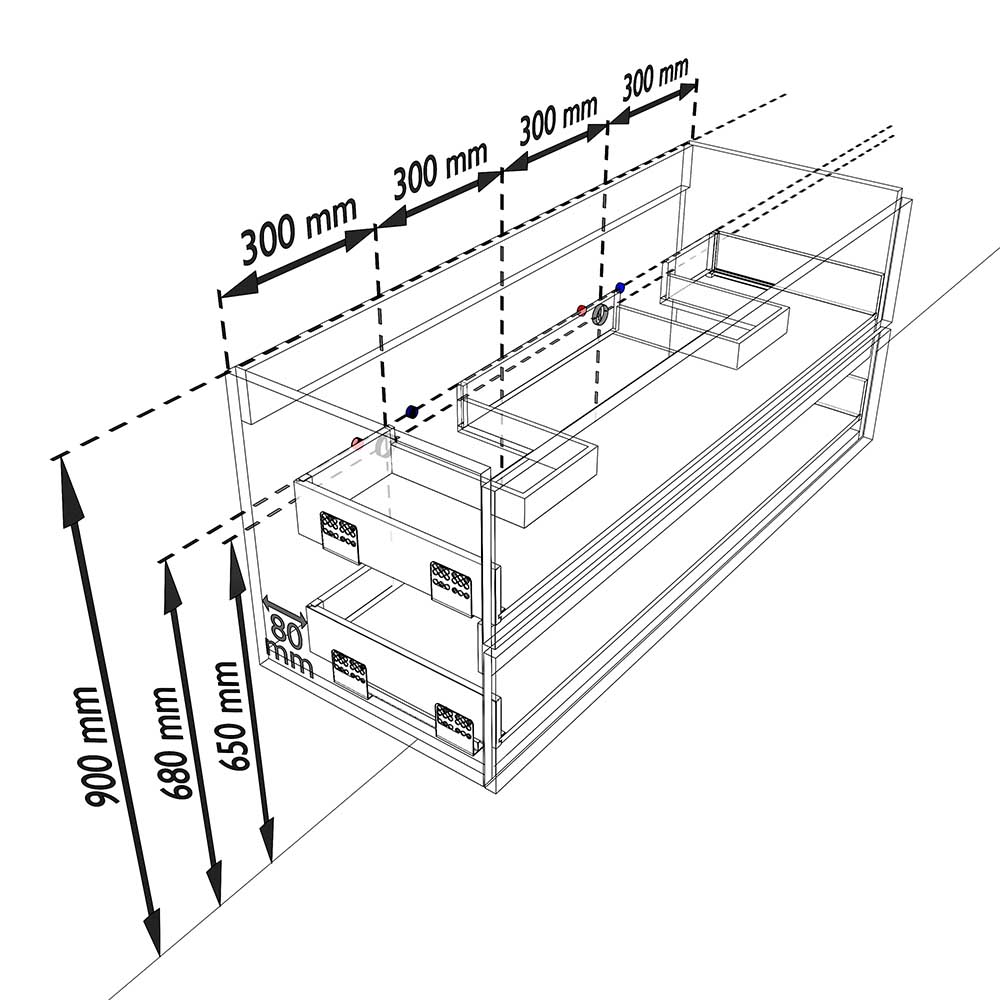 300 mm
300 mm
300 mm
300 mm
80 mm
900 mm
680 mm
650 mm