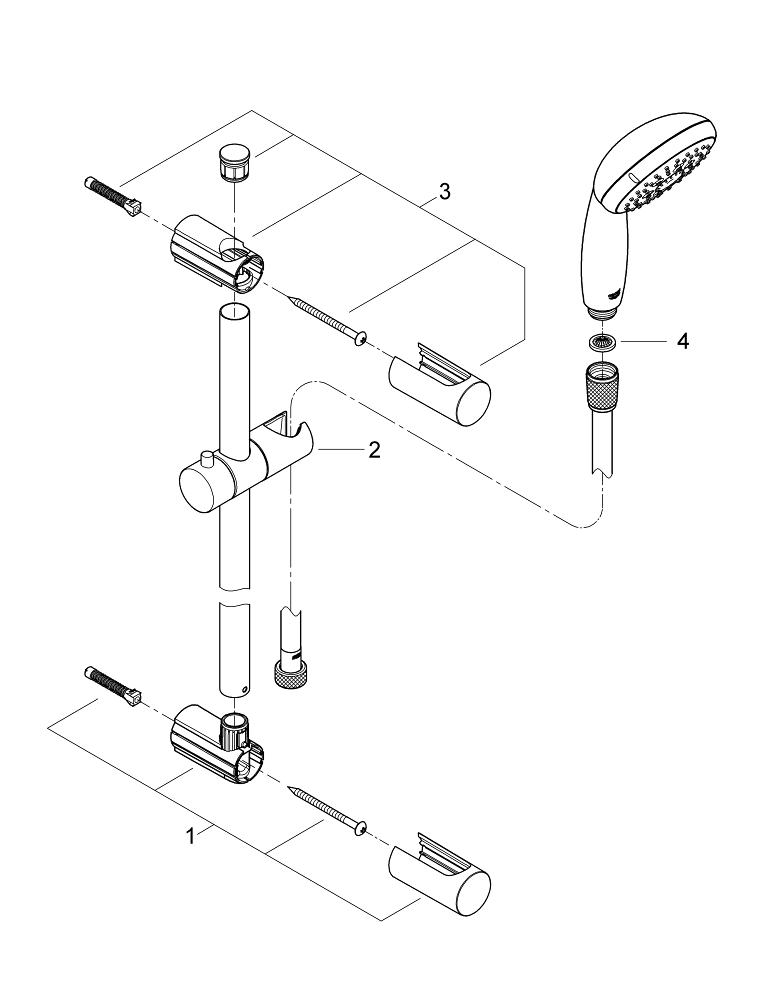 3
4
2
1