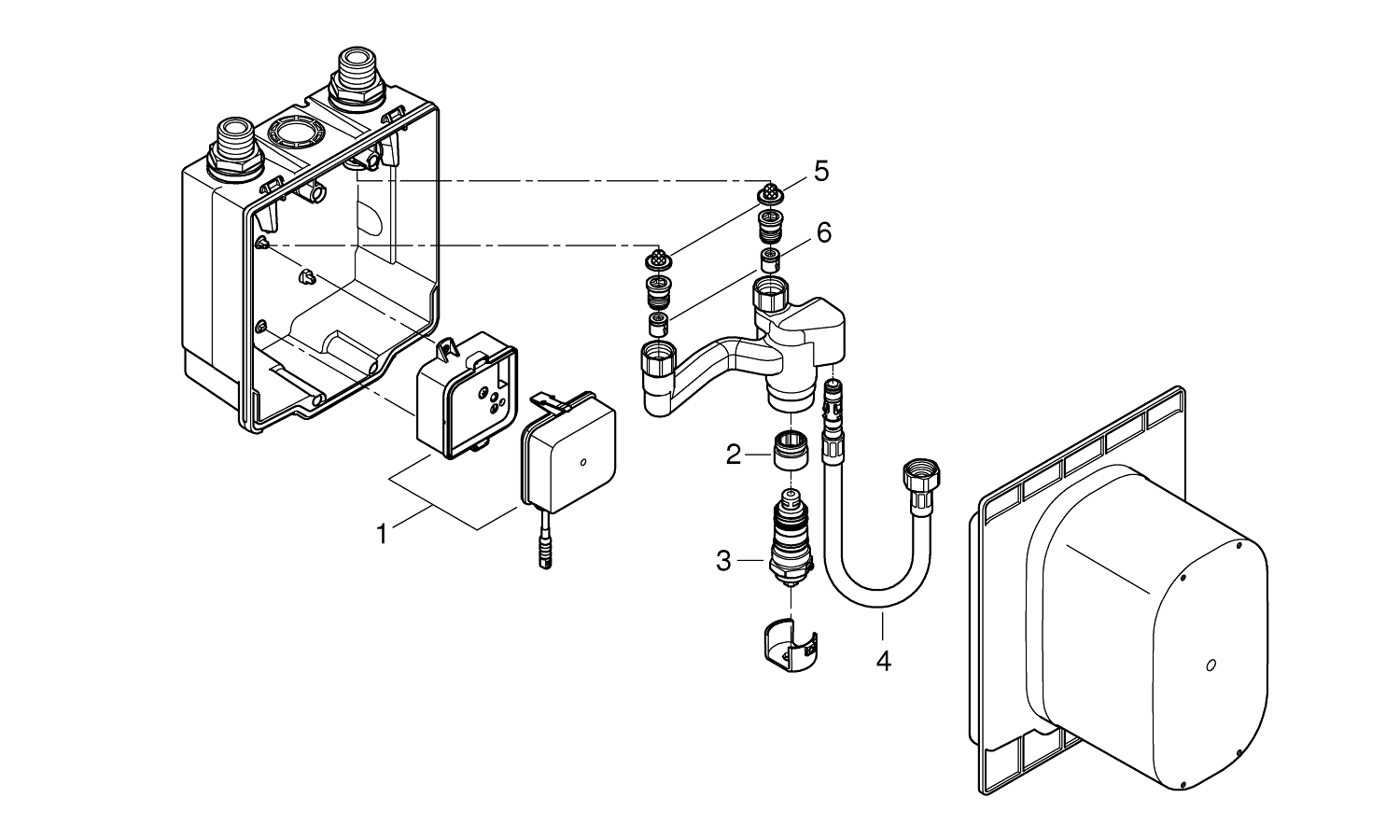 5
6
2
1
3
4