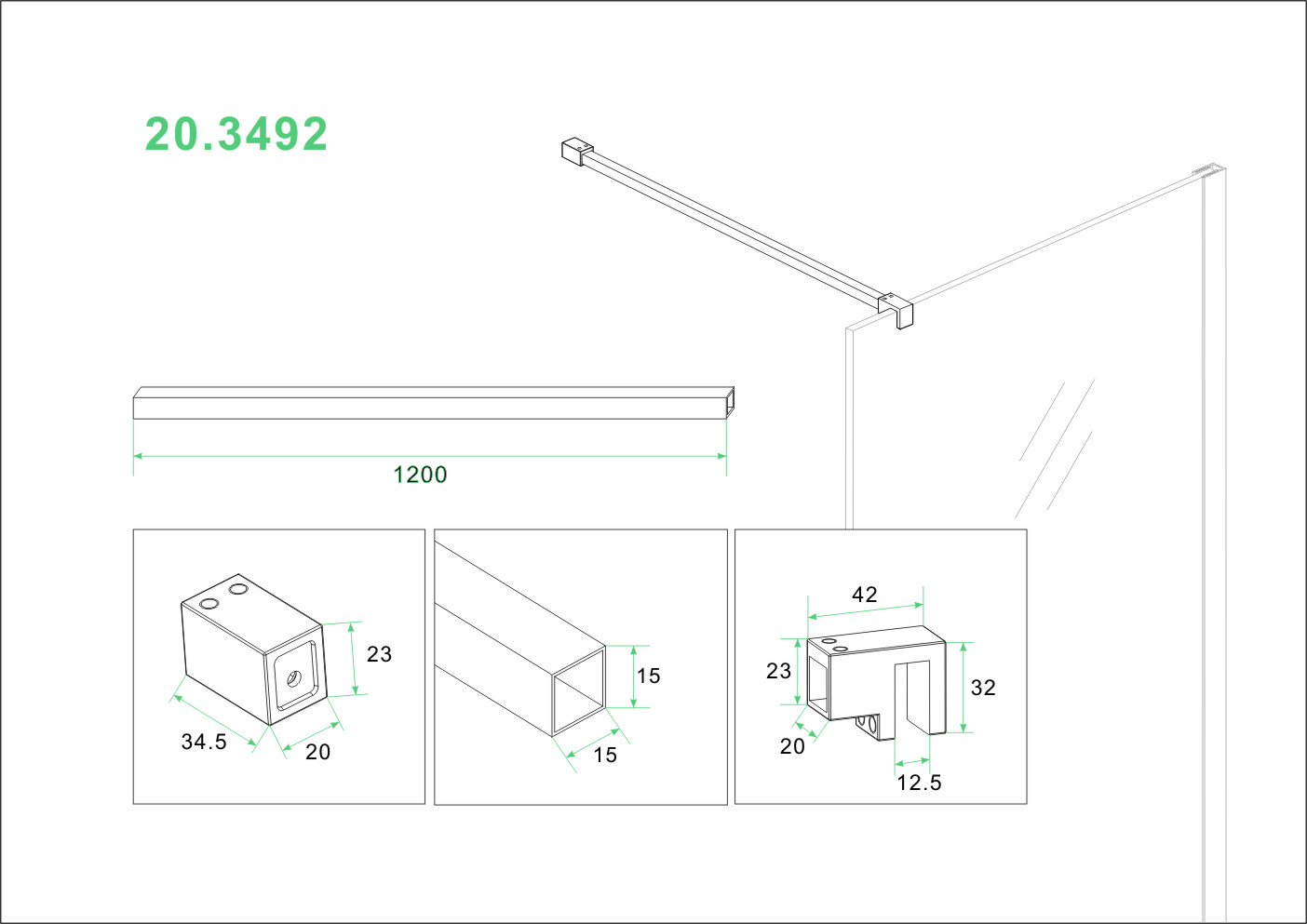 20.3492

1200

23
34.5
20

15
15

42
23
32
20
12.5