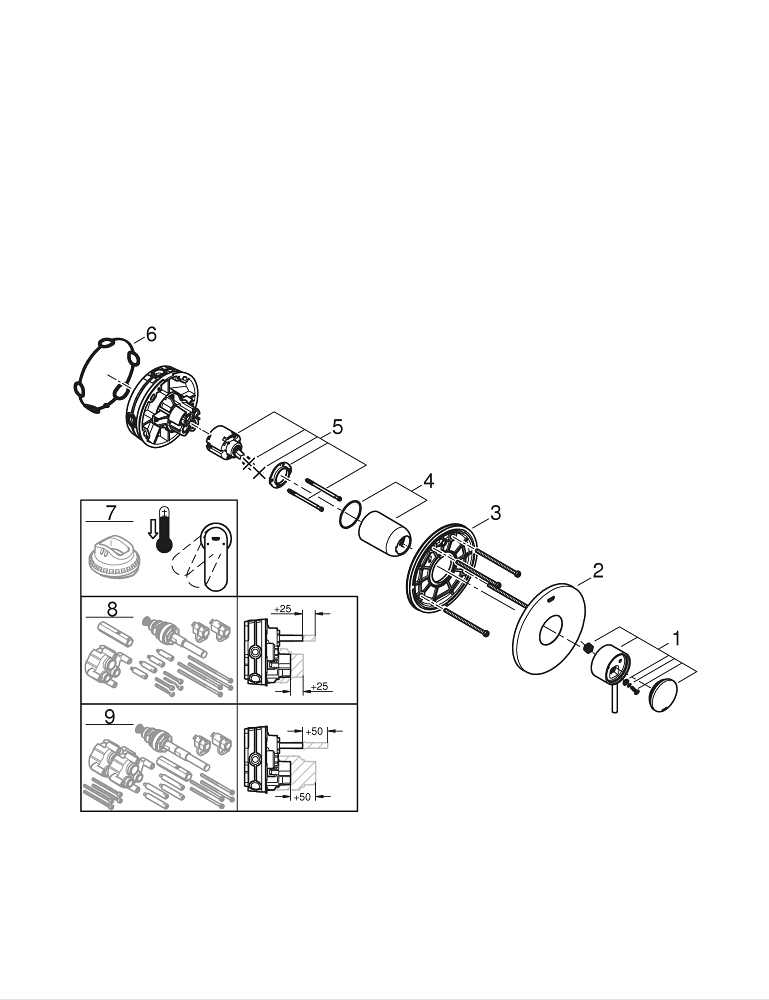 6
5
4
3
2
1
7
8
+25
+25
9
+50
+50