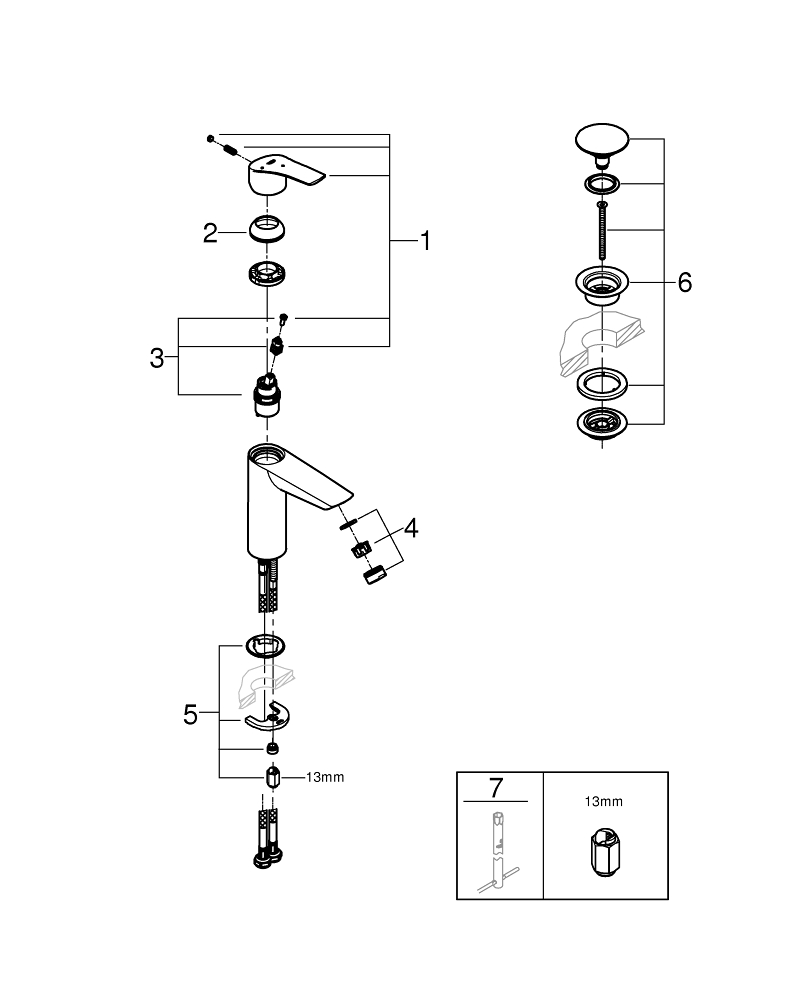 1
2
3
4
5
13mm
6
7
13mm