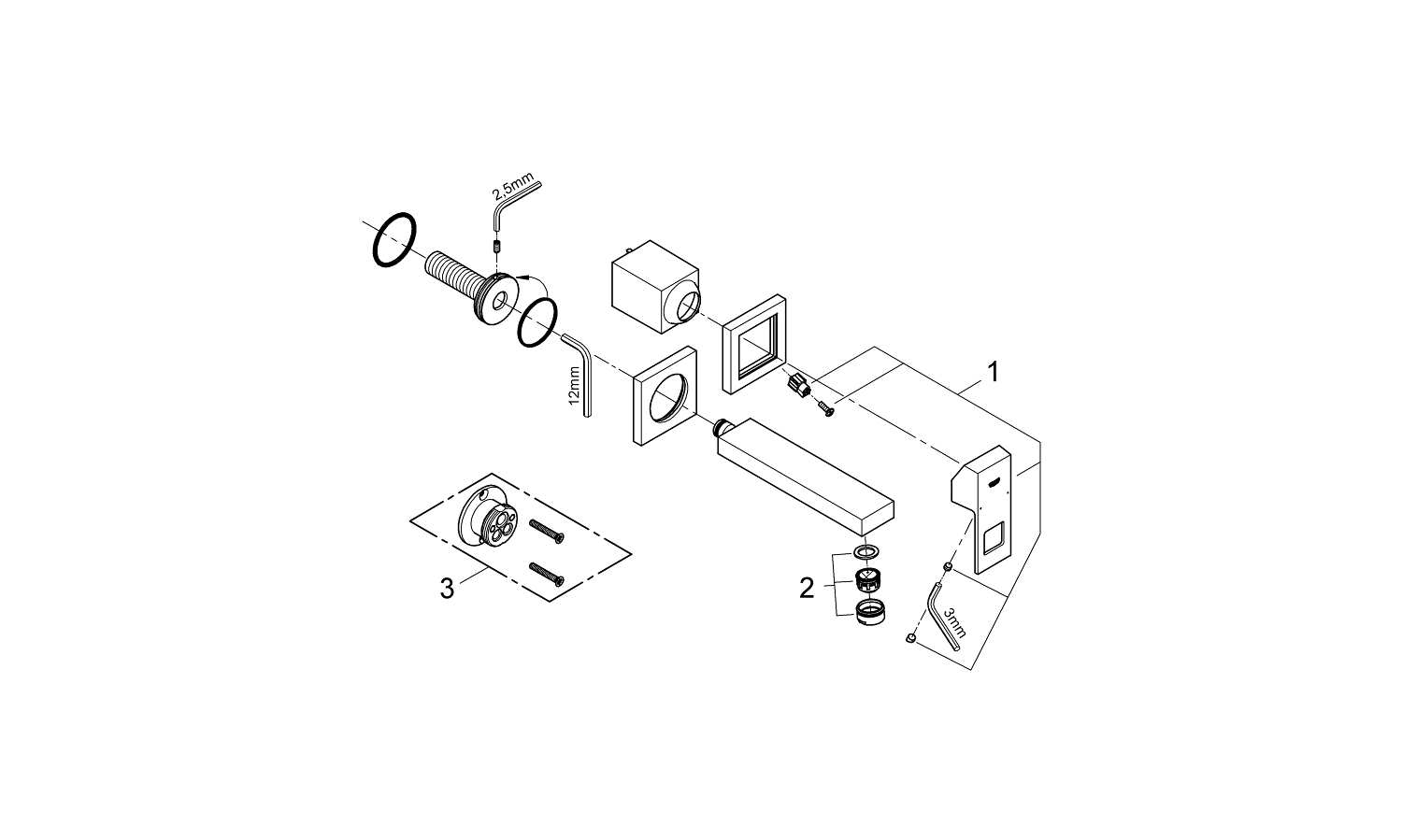 2.5mm
12mm
1
3
2
3mm