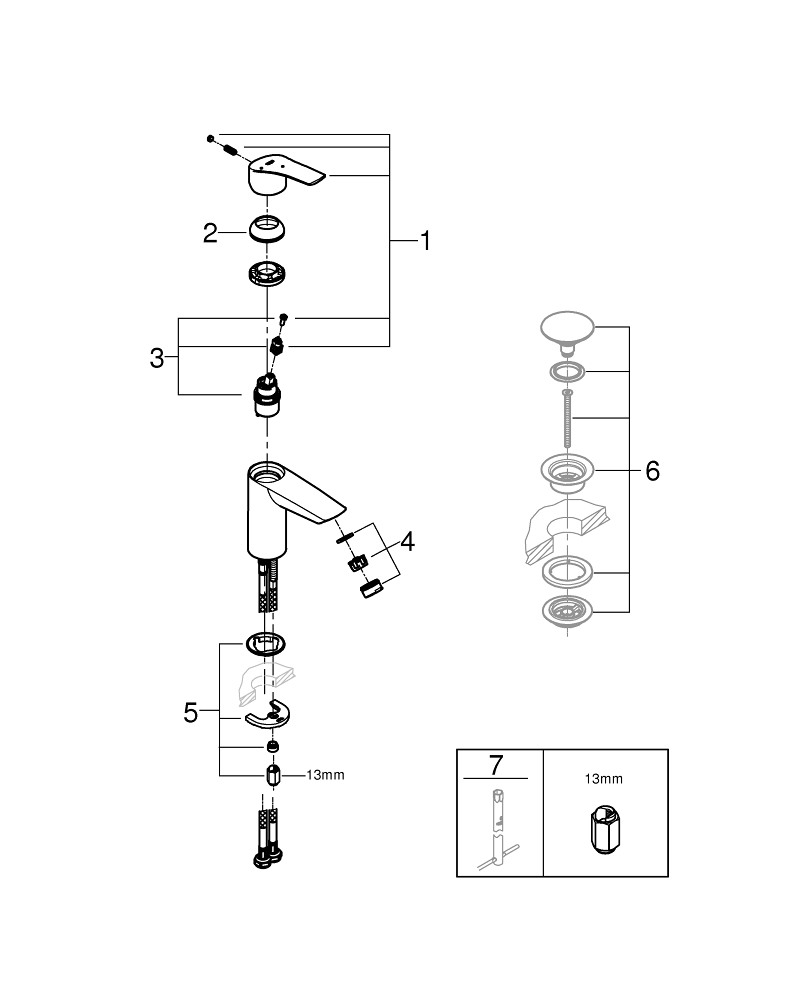 1
2
3
4
5
13mm
6
7
13mm