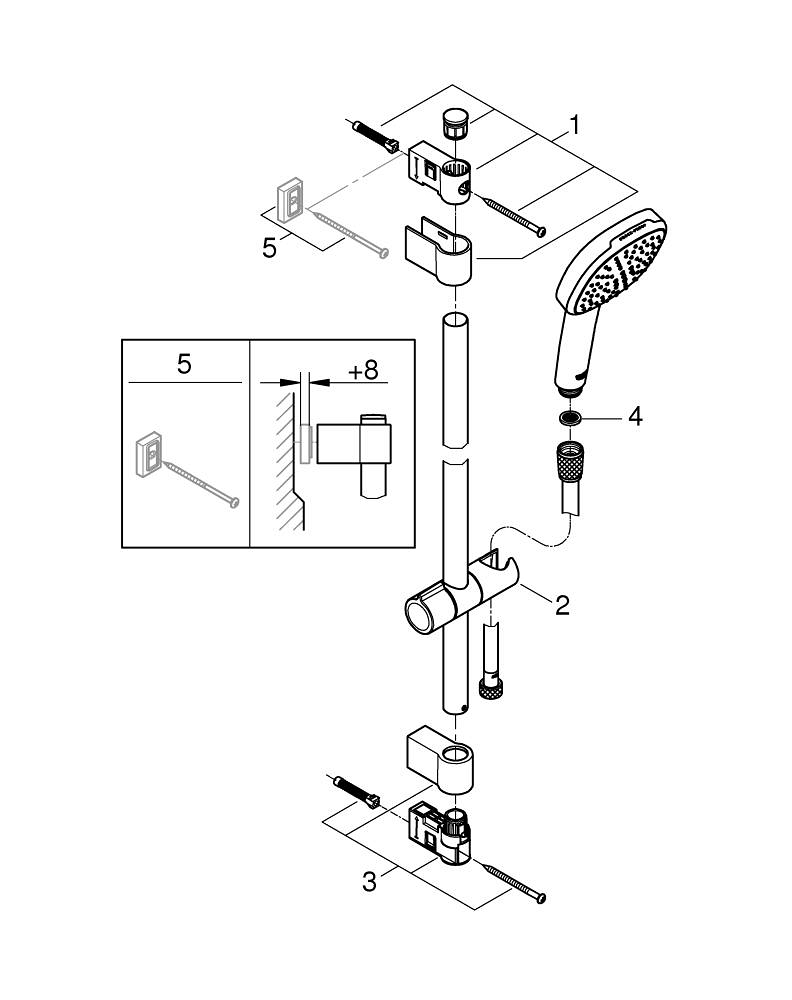 1

5

5

+8

4

2

3