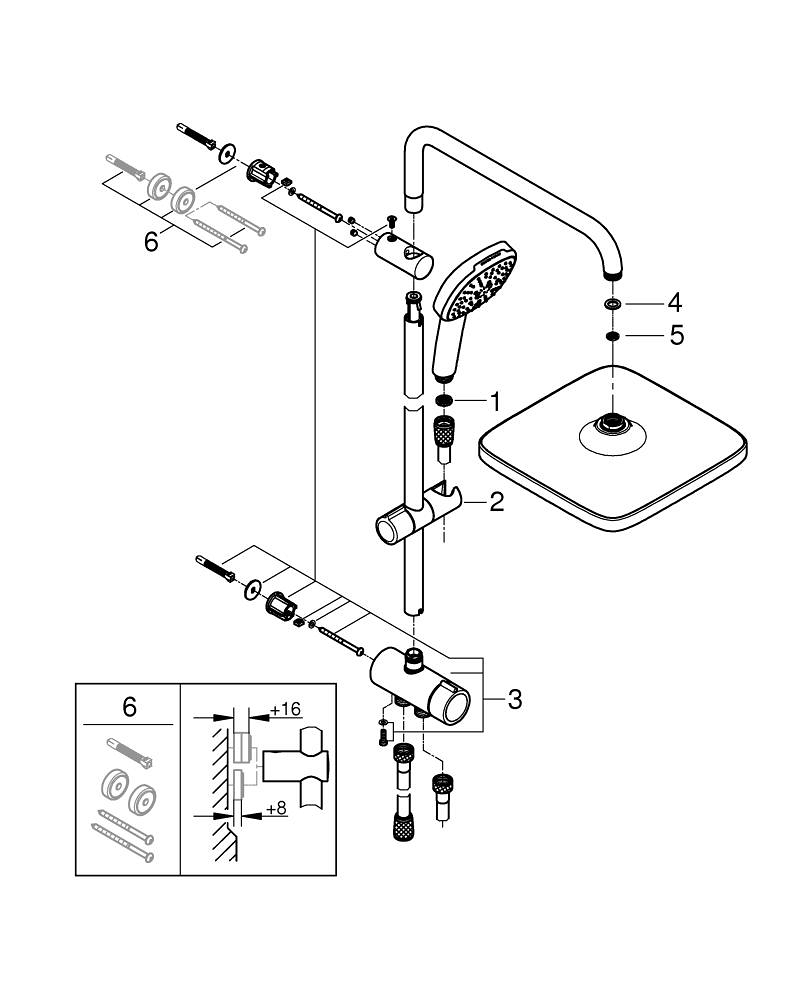 6

4

5

1

2

3

6

+16

+8