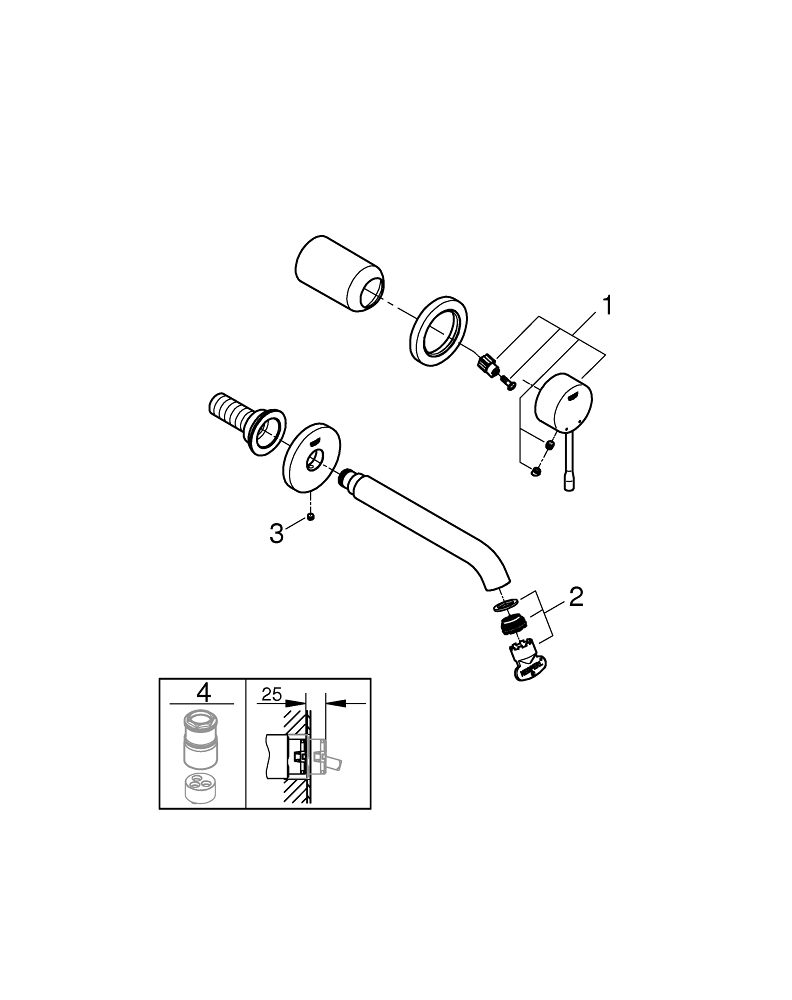 1
3
2
4
25