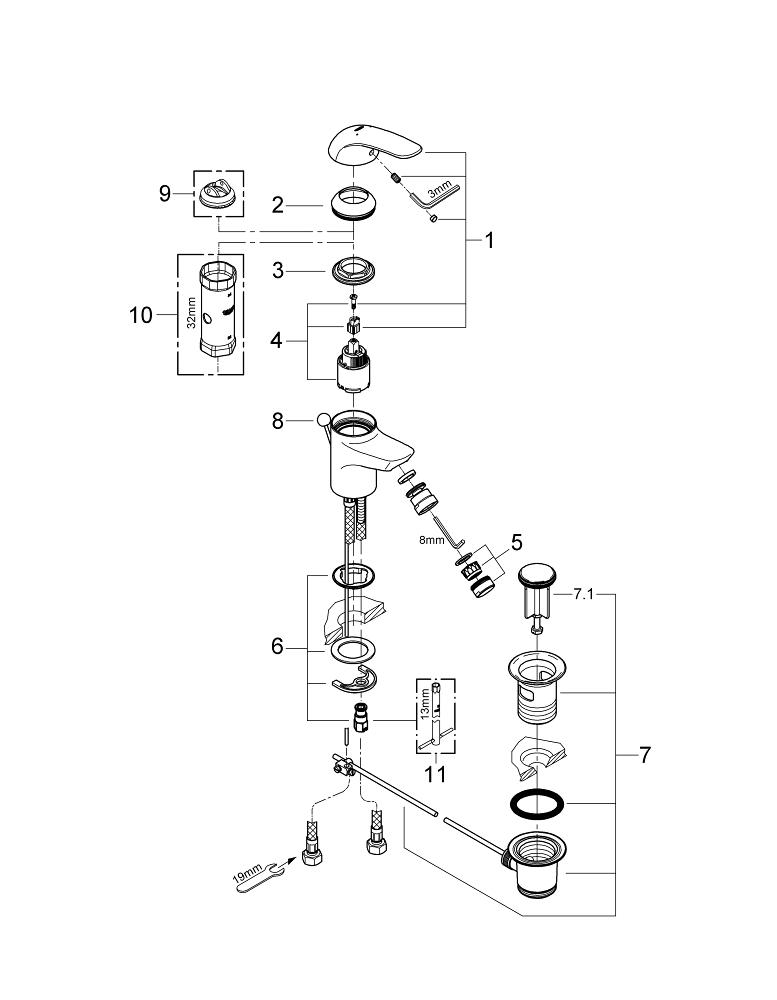 9
2
3mm
1
3
10
32mm
4
8
8mm
5
7.1
6
13mm
11
7
19mm