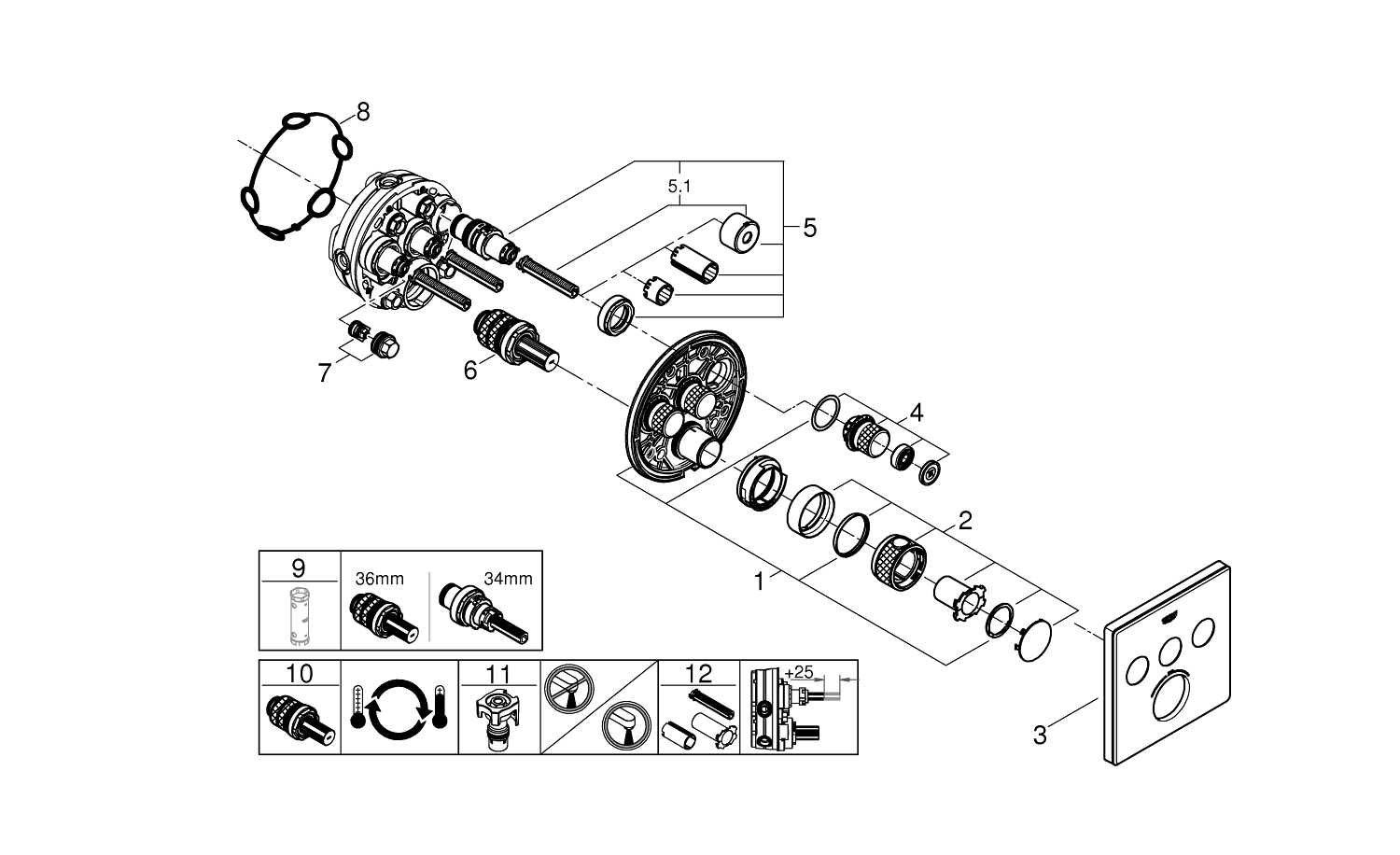 8
5.1
5
7
6
4
2
1
3
9
36mm
34mm
10
11
12
+25