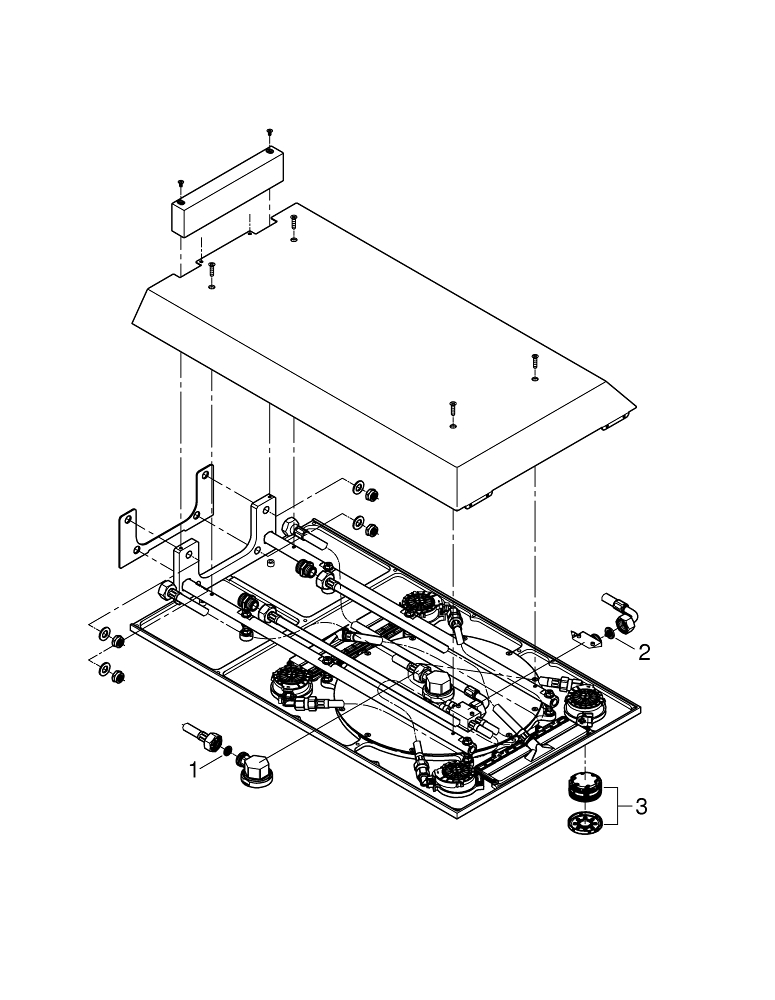 2
1
3