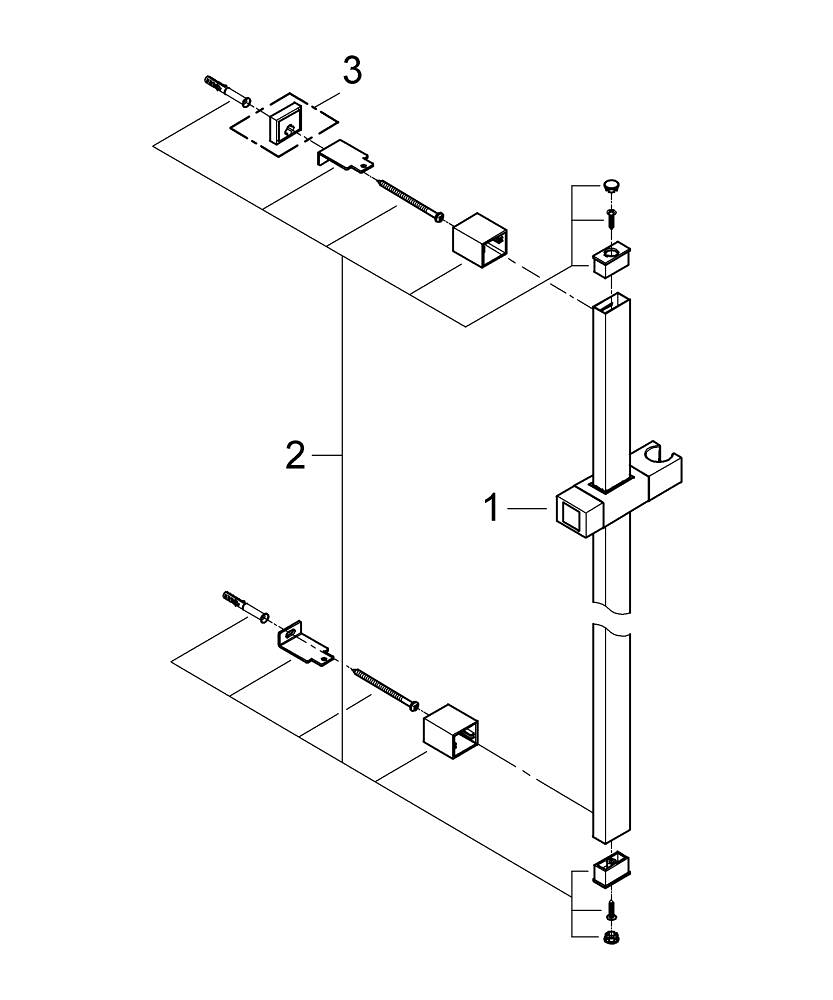 3

2

1