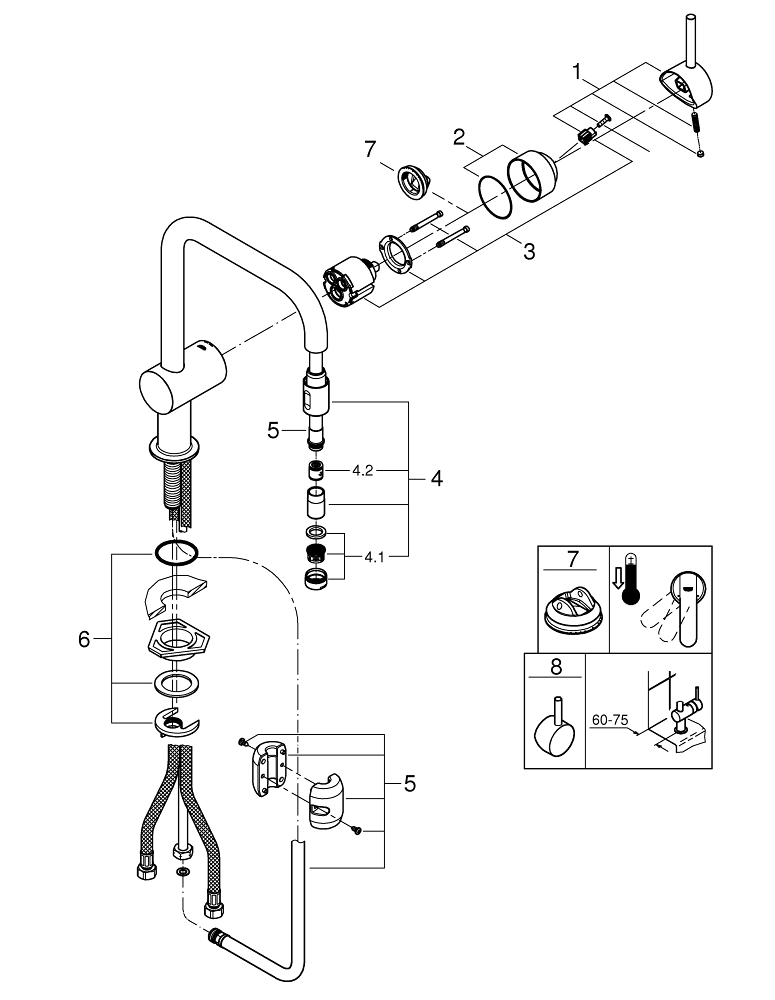 1
2
7
3
5
4.2
4
4.1
6
5
7
8
60-75