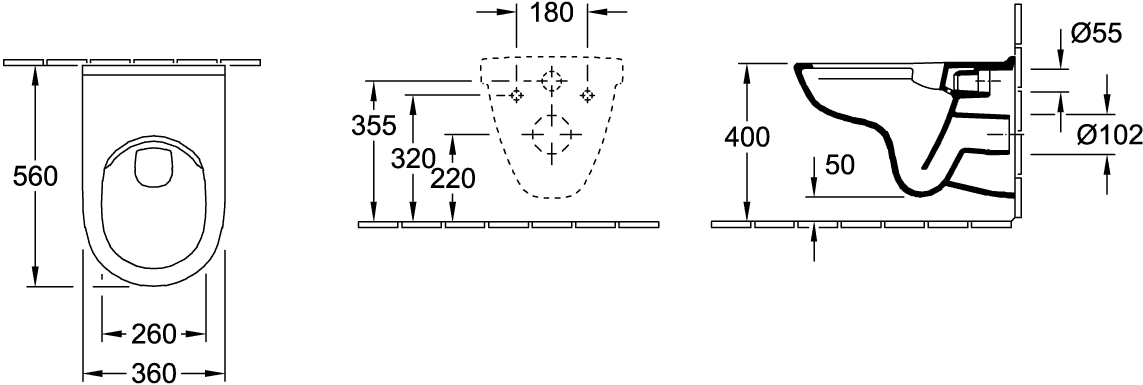 560
260
360
180
355
320
220
400
50
Ø55
Ø102